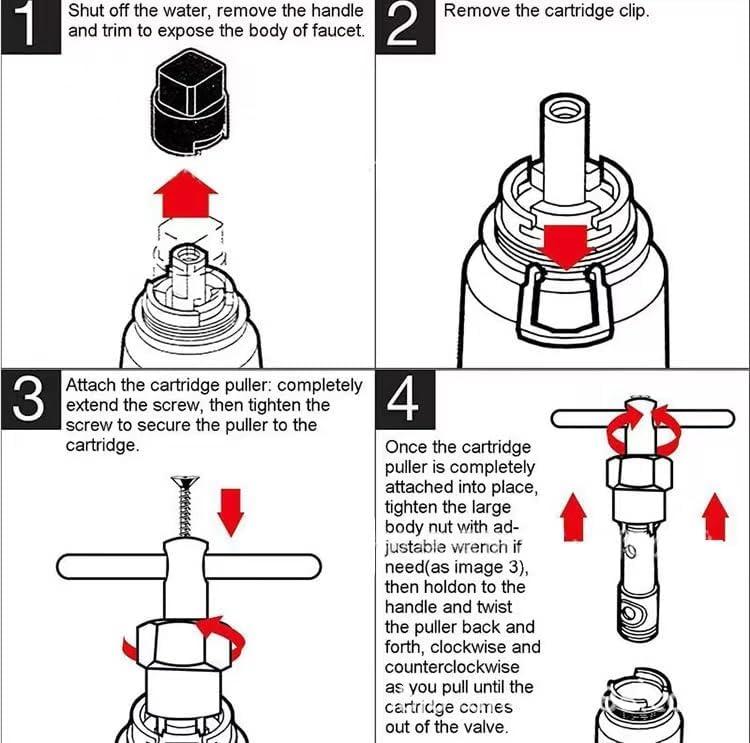 1 Shut off the water, remove the handle and trim to expose the body of faucet.

2 Remove the cartridge clip.

3 Attach the cartridge puller: completely extend the screw, then tighten the screw to secure the puller to the cartridge.

4

Once the cartridge puller is completely attached into place, tighten the large body nut with adjustable wrench if need(as image 3), then holdon to the handle and twist the puller back and forth, clockwise and counterclockwise as you pull until the cartridge comes out of the valve.