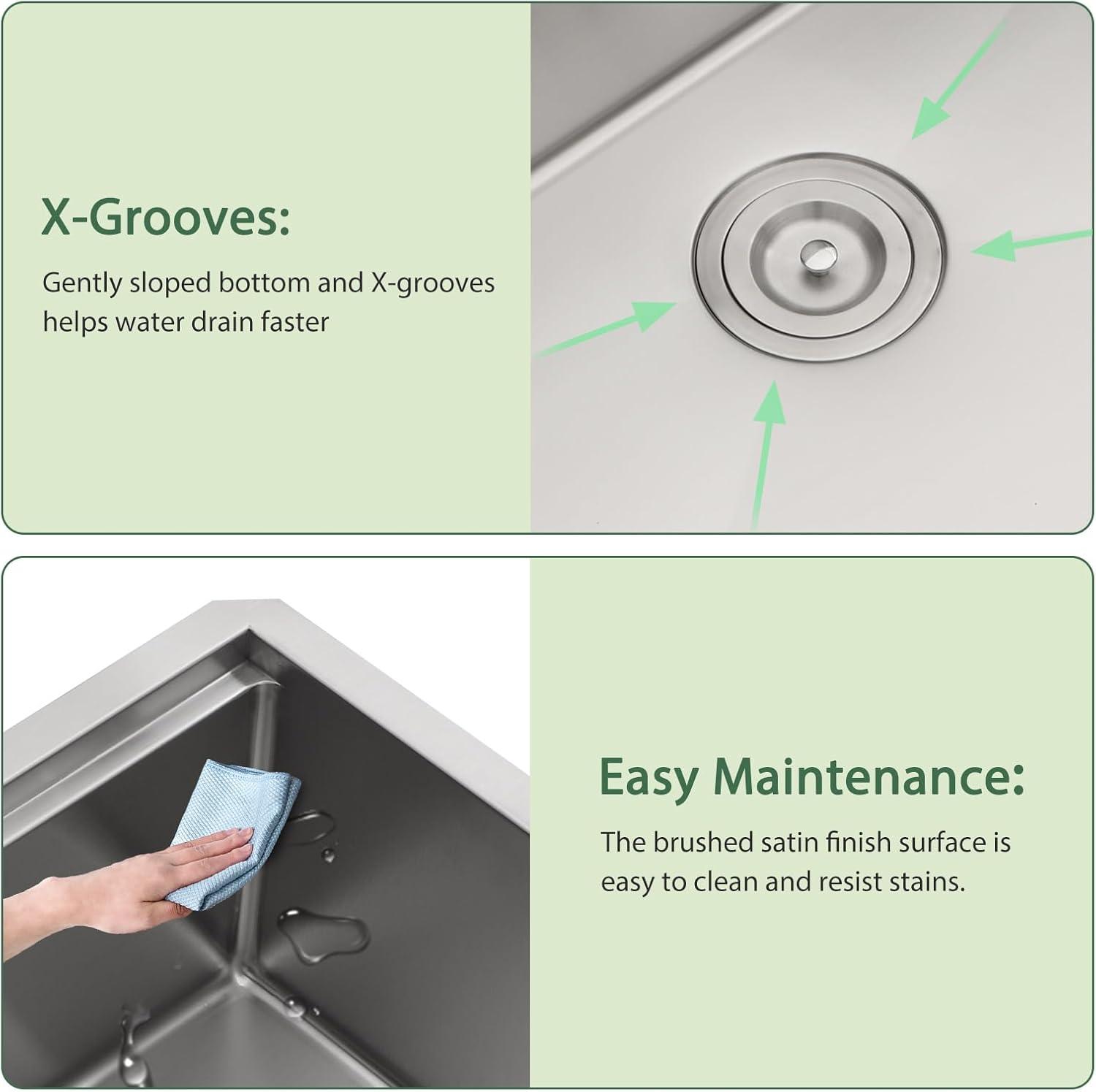 X-Grooves:

Gently sloped bottom and X-grooves helps water drain faster

Easy Maintenance:

The brushed satin finish surface is easy to clean and resist stains.