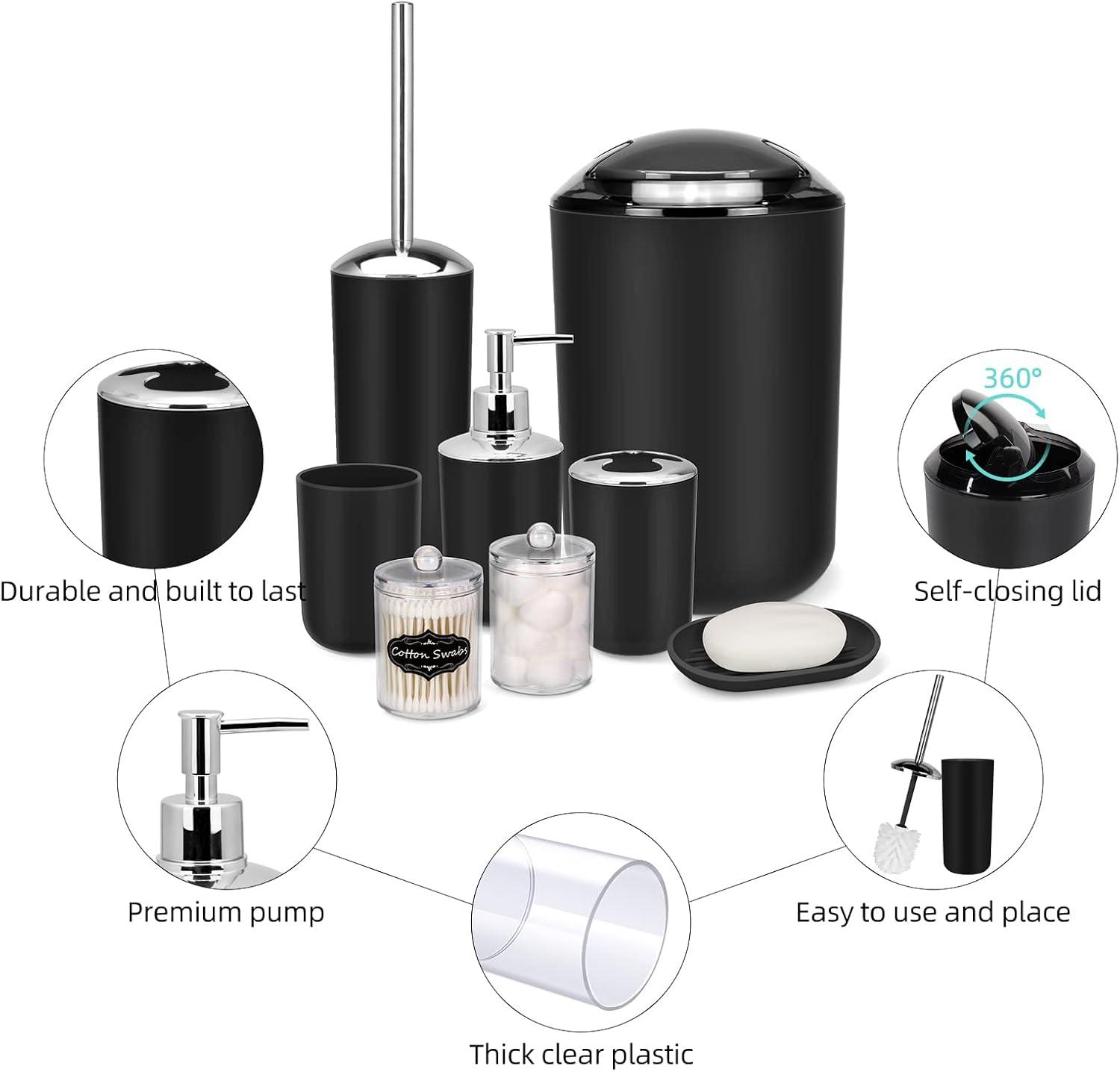 360°

Durable and built to last

Self-closing lid

Cotton Swabs

Premium pump

Easy to use and place

Thick clear plastic