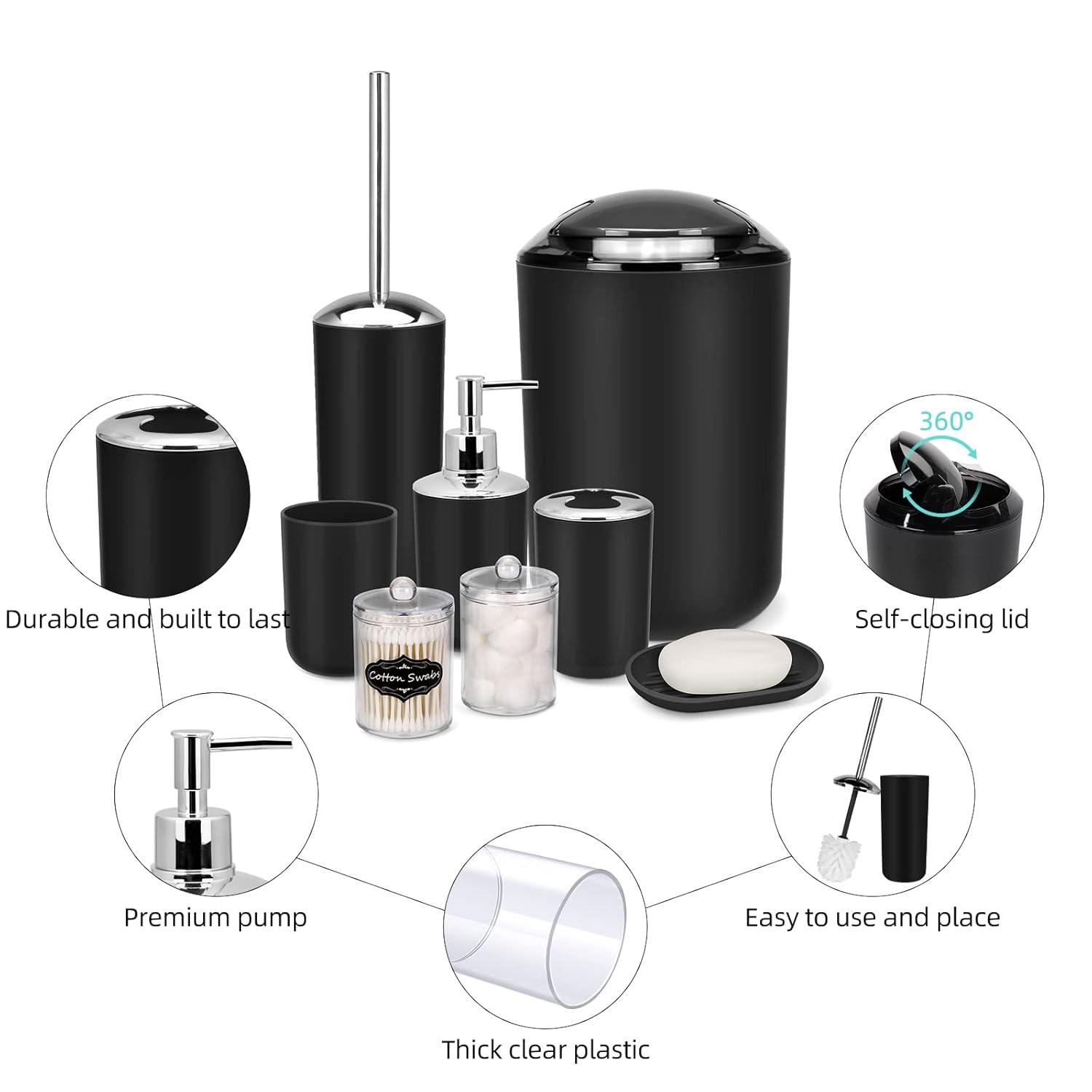 360°

Durable and built to last

Self-closing lid

Cotton Swabs

Premium pump

Easy to use and place

Thick clear plastic