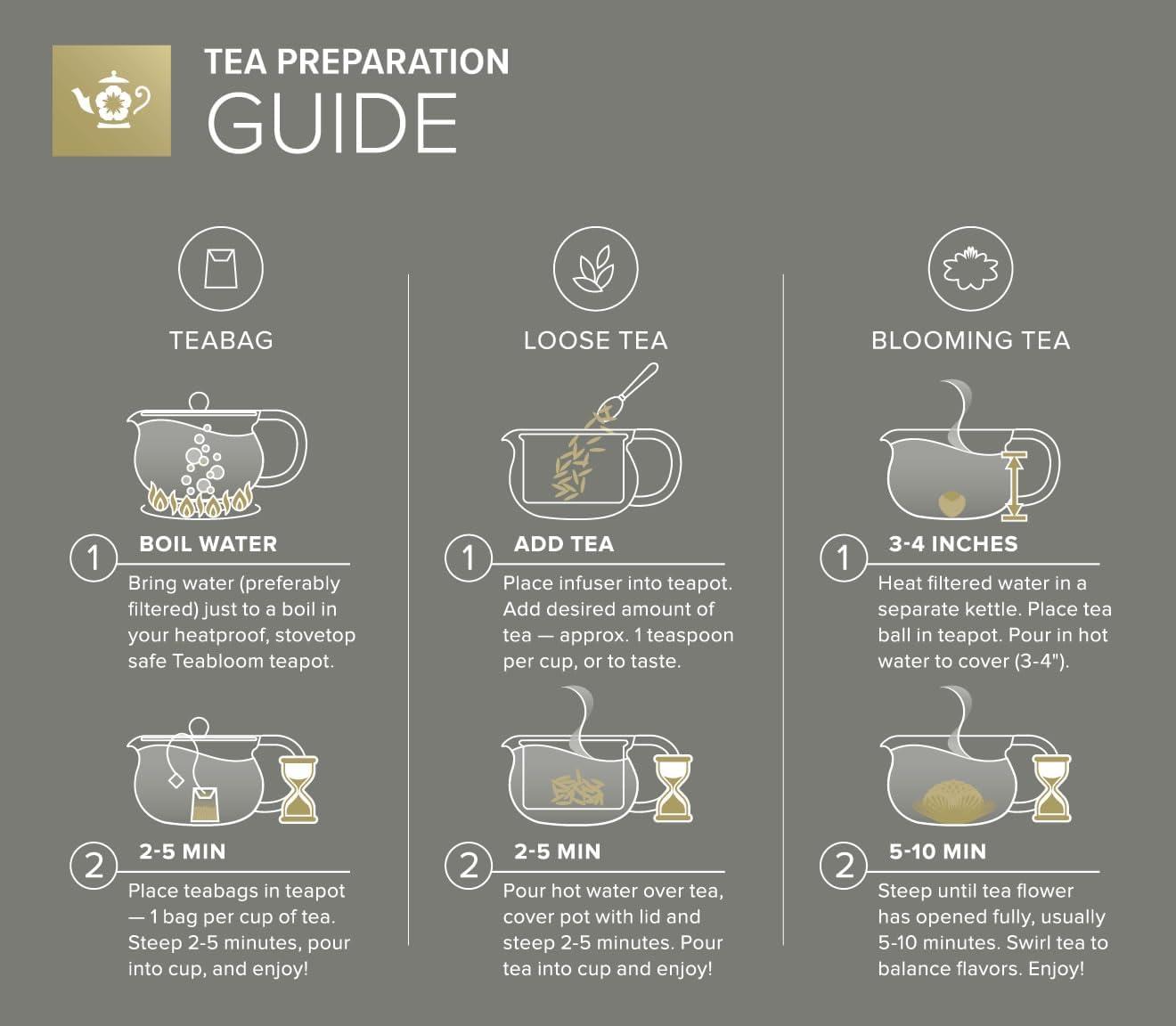 TEA PREPARATION
GUIDE

TEABAG

1 BOIL WATER
Bring water (preferably filtered) just to a boil in your heatproof, stovetop safe Teabloom teapot.

2 2-5 MIN
Place teabags in teapot — 1 bag per cup of tea. Steep 2-5 minutes, pour into cup, and enjoy!

LOOSE TEA

1 ADD TEA
Place infuser into teapot. Add desired amount of tea — approx. 1 teaspoon per cup, or to taste.

2 2-5 MIN
Pour hot water over tea, cover pot with lid and steep 2-5 minutes. Pour tea into cup and enjoy!

BLOOMING TEA

1 3-4 INCHES
Heat filtered water in a separate kettle. Place tea ball in teapot. Pour in hot water to cover (3-4").

2 5-10 MIN
Steep until tea flower has opened fully, usually 5-10 minutes. Swirl tea to balance flavors. Enjoy!