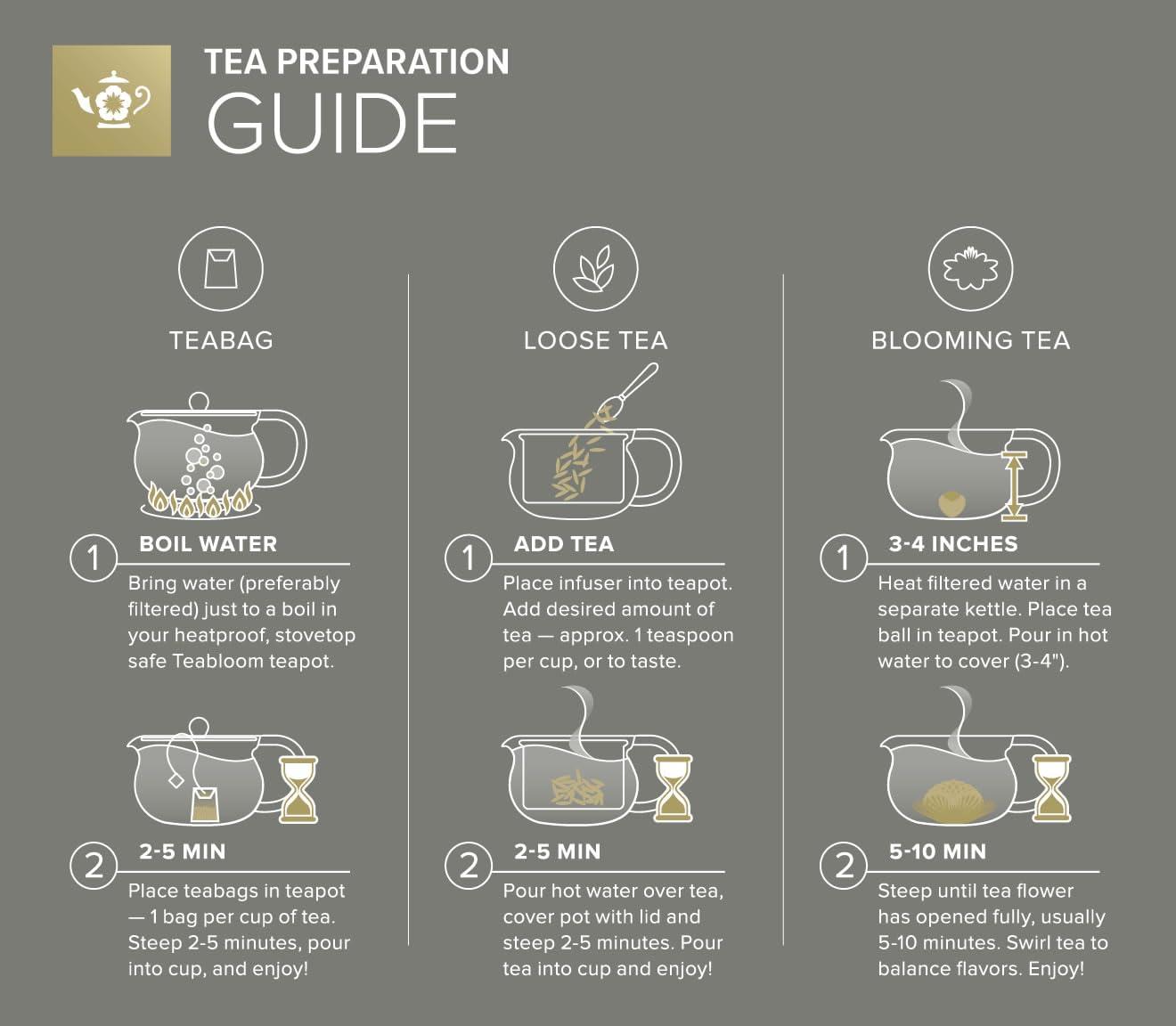 TEA PREPARATION
GUIDE

TEABAG

1 BOIL WATER
Bring water (preferably filtered) just to a boil in your heatproof, stovetop safe Teabloom teapot.

2 2-5 MIN
Place teabags in teapot — 1 bag per cup of tea. Steep 2-5 minutes, pour into cup, and enjoy!

LOOSE TEA

1 ADD TEA
Place infuser into teapot. Add desired amount of tea — approx. 1 teaspoon per cup, or to taste.

2 2-5 MIN
Pour hot water over tea, cover pot with lid and steep 2-5 minutes. Pour tea into cup and enjoy!

BLOOMING TEA

1 3-4 INCHES
Heat filtered water in a separate kettle. Place tea ball in teapot. Pour in hot water to cover (3-4").

2 5-10 MIN
Steep until tea flower has opened fully, usually 5-10 minutes. Swirl tea to balance flavors. Enjoy!