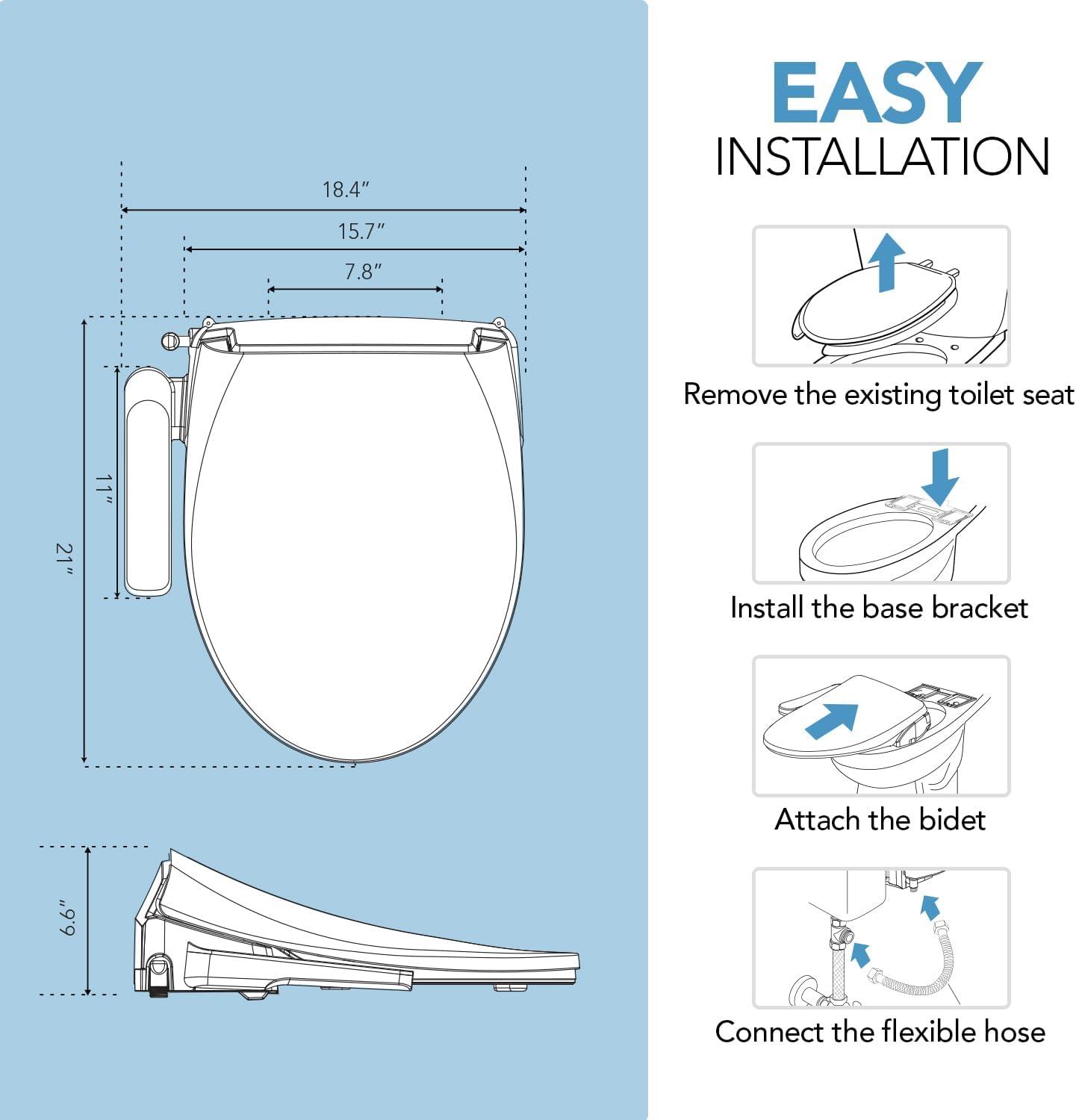 18.4″
15.7″
7.8″
11″
21″
6.6″

EASY
INSTALLATION

Remove the existing toilet seat

Install the base bracket

Attach the bidet

Connect the flexible hose