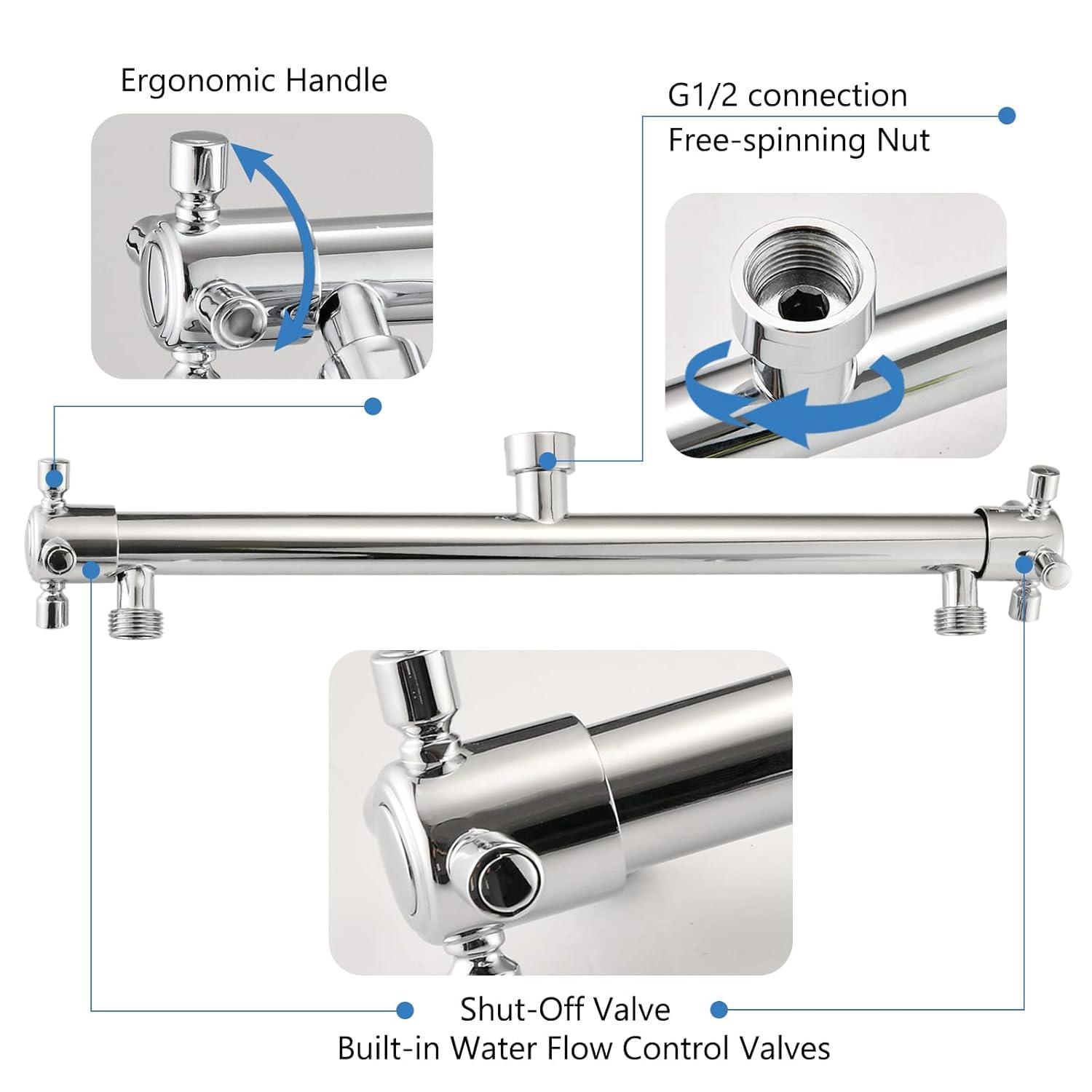 Ergonomic Handle

G1/2 connection
Free-spinning Nut

Shut-Off Valve
Built-in Water Flow Control Valves