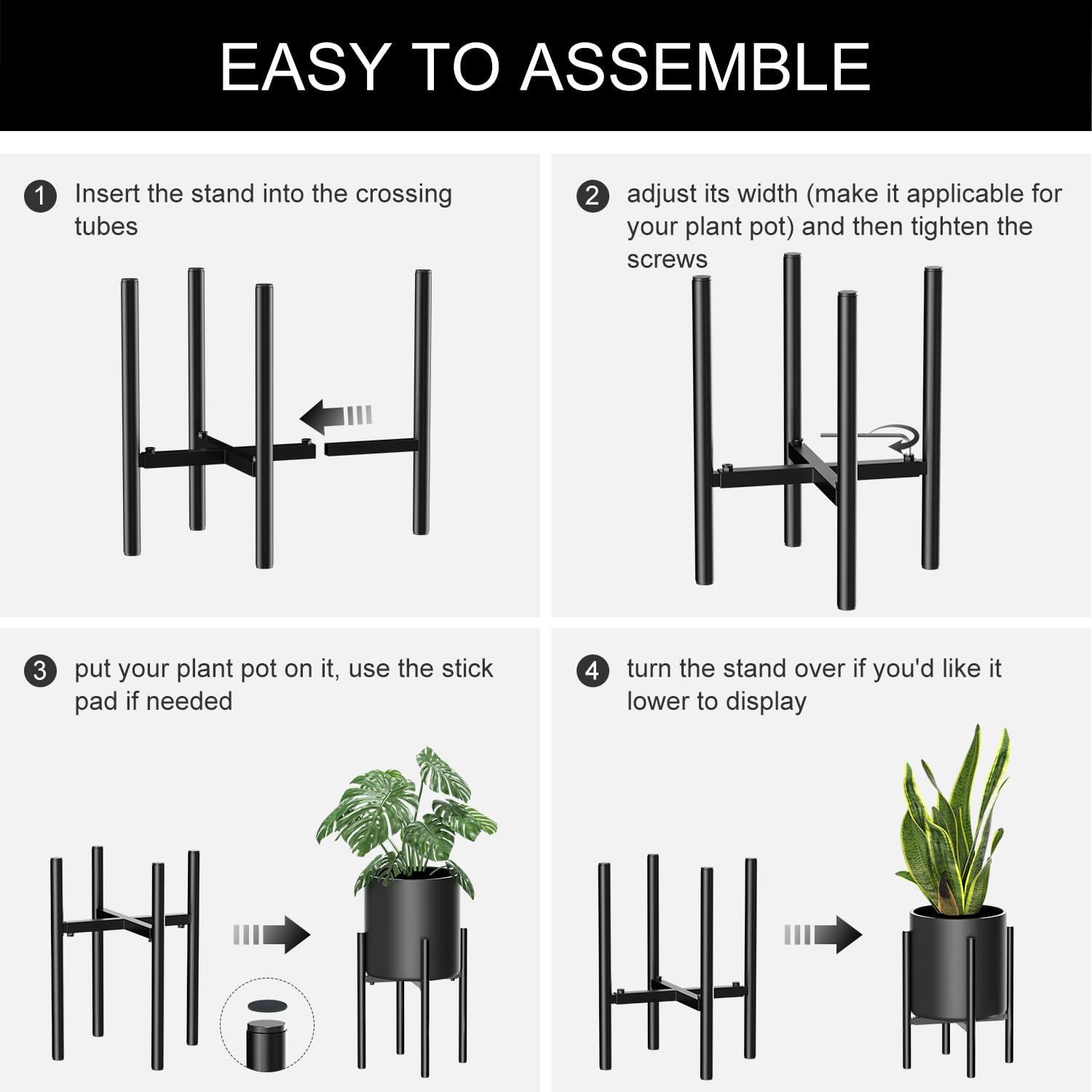 EASY TO ASSEMBLE

1 Insert the stand into the crossing tubes

2 adjust its width (make it applicable for your plant pot) and then tighten the screws

3 put your plant pot on it, use the stick pad if needed

4 turn the stand over if you'd like it lower to display