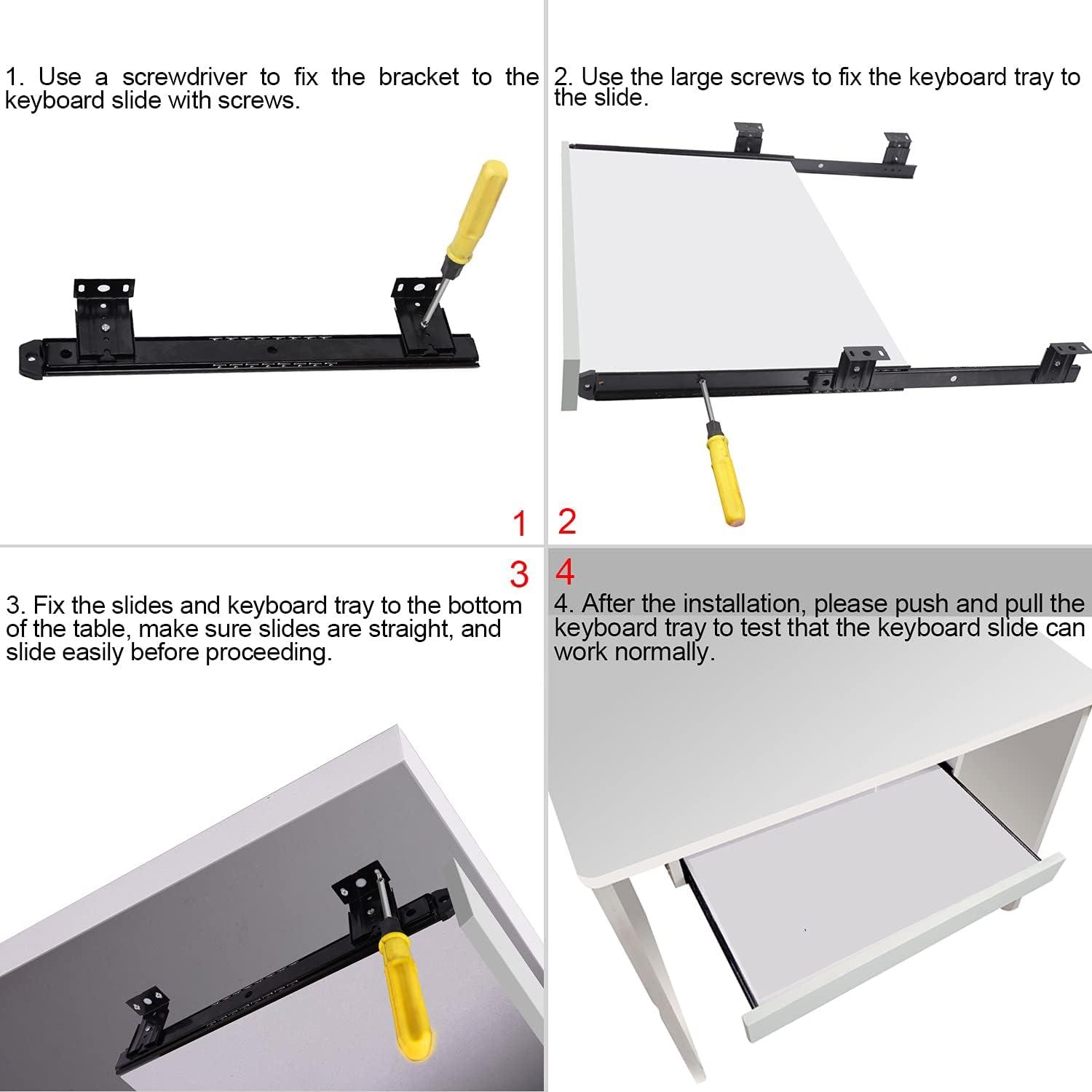 1. Use a screwdriver to fix the bracket to the keyboard slide with screws.

1

2. Use the large screws to fix the keyboard tray to the slide.

2

3

3. Fix the slides and keyboard tray to the bottom of the table, make sure slides are straight, and slide easily before proceeding.

4

4. After the installation, please push and pull the keyboard tray to test that the keyboard slide can work normally.