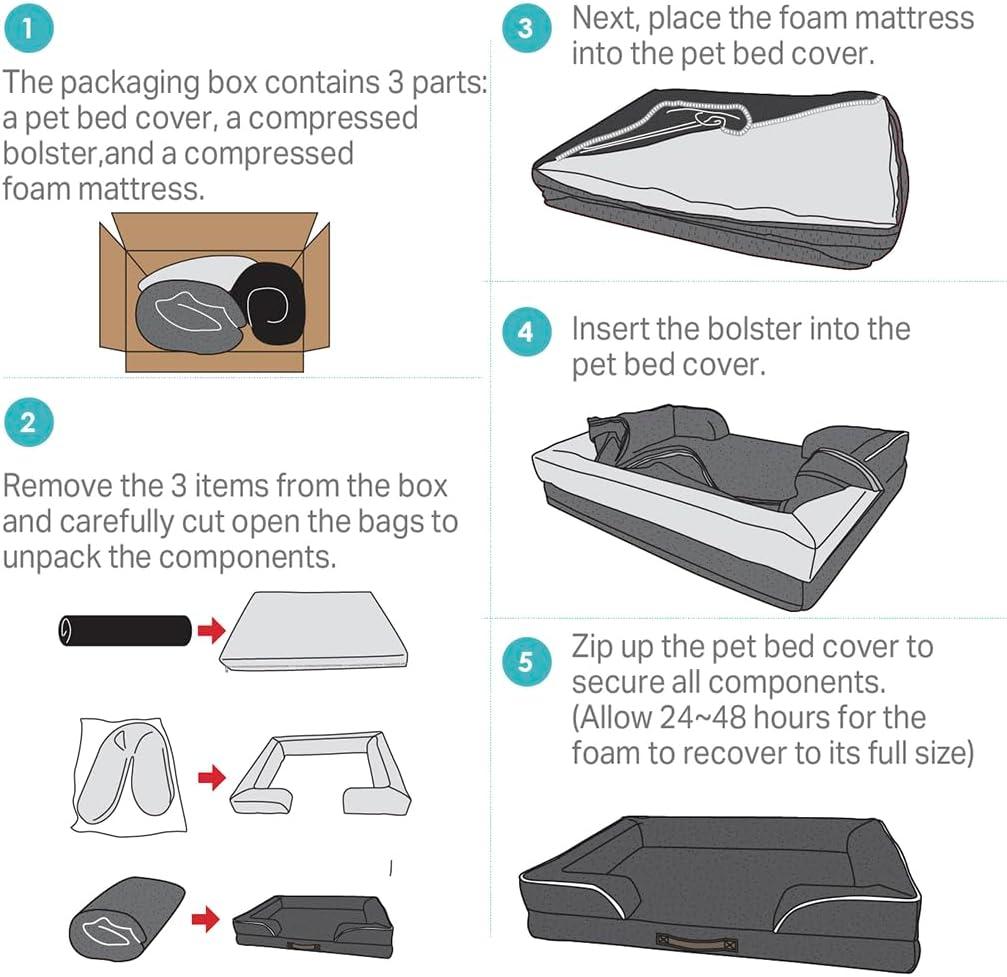 1

The packaging box contains 3 parts: a pet bed cover, a compressed bolster,and a compressed foam mattress.

2

Remove the 3 items from the box and carefully cut open the bags to unpack the components.

3

Next, place the foam mattress into the pet bed cover.

4

Insert the bolster into the pet bed cover.

5

Zip up the pet bed cover to secure all components. (Allow 24~48 hours for the foam to recover to its full size)