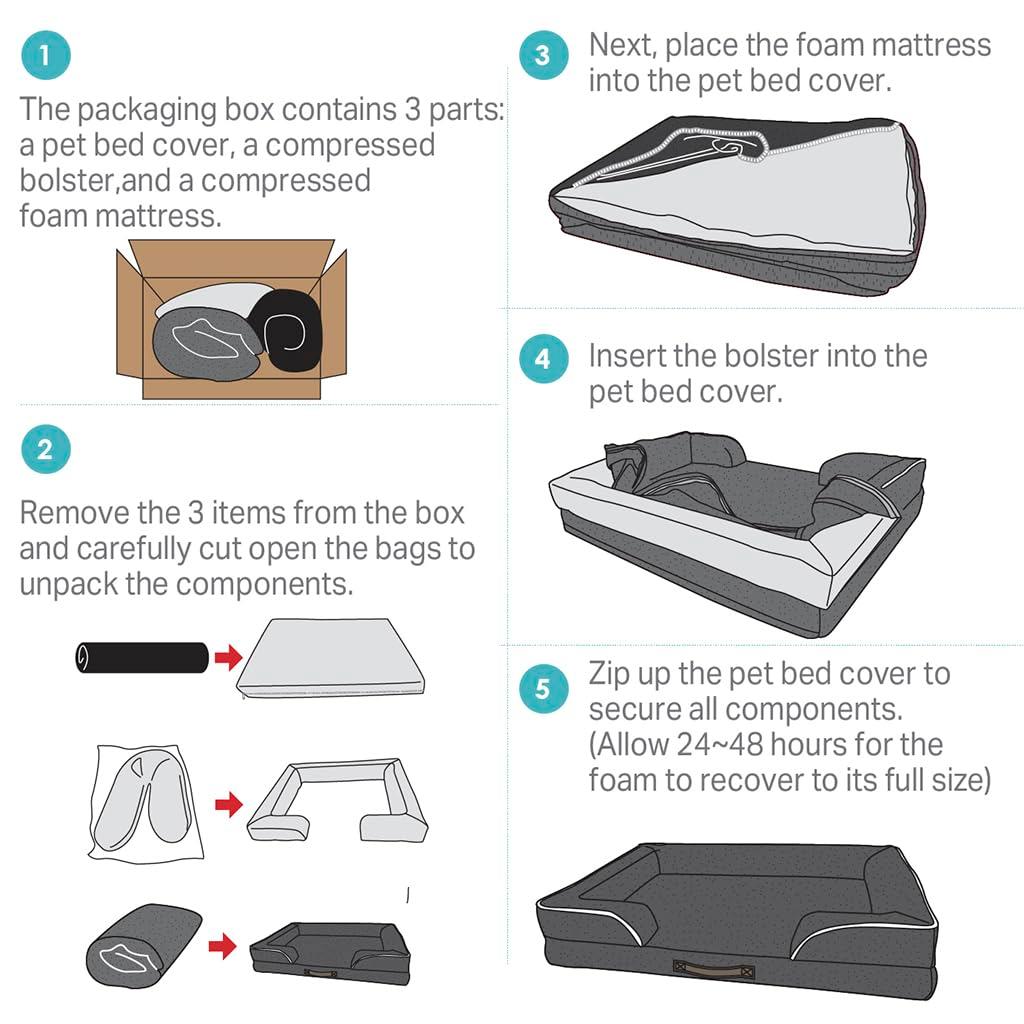 1

The packaging box contains 3 parts: a pet bed cover, a compressed bolster,and a compressed foam mattress.

2

Remove the 3 items from the box and carefully cut open the bags to unpack the components.

3

Next, place the foam mattress into the pet bed cover.

4

Insert the bolster into the pet bed cover.

5

Zip up the pet bed cover to secure all components. (Allow 24~48 hours for the foam to recover to its full size)