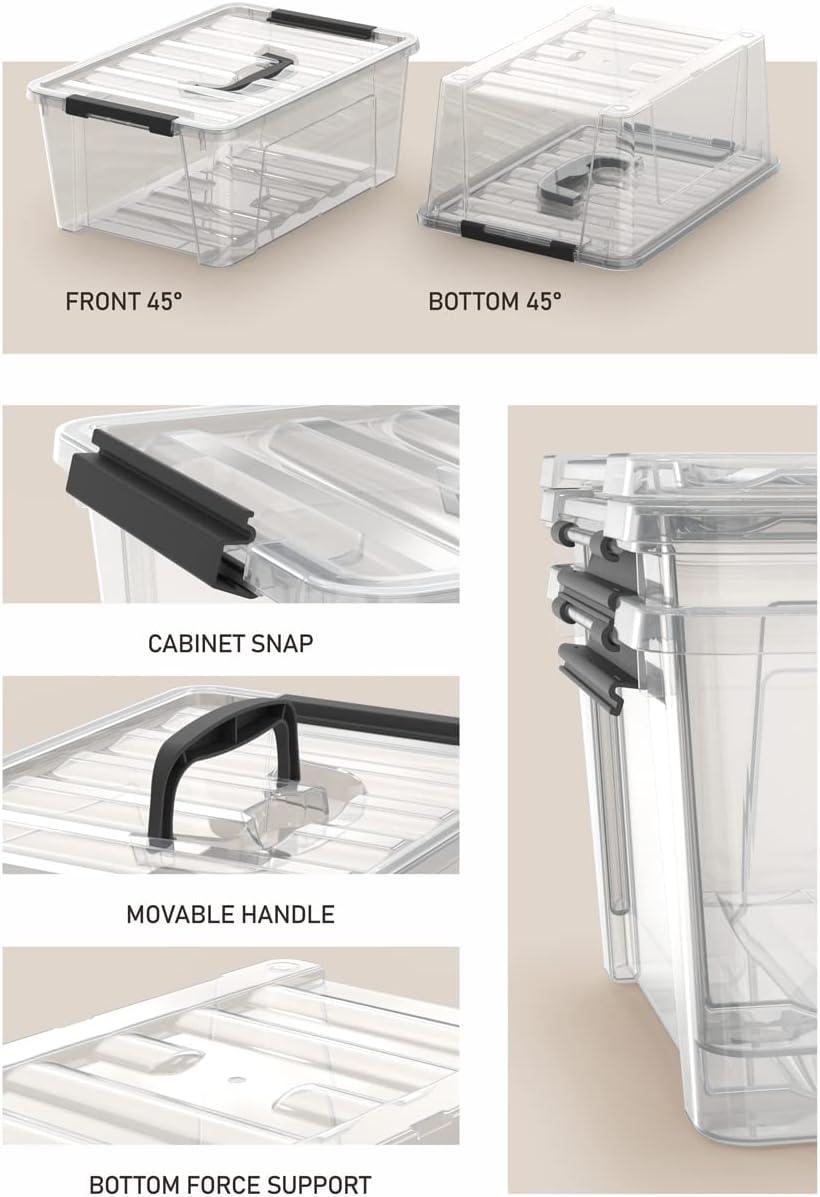 FRONT 45°

BOTTOM 45°

CABINET SNAP

MOVABLE HANDLE

BOTTOM FORCE SUPPORT