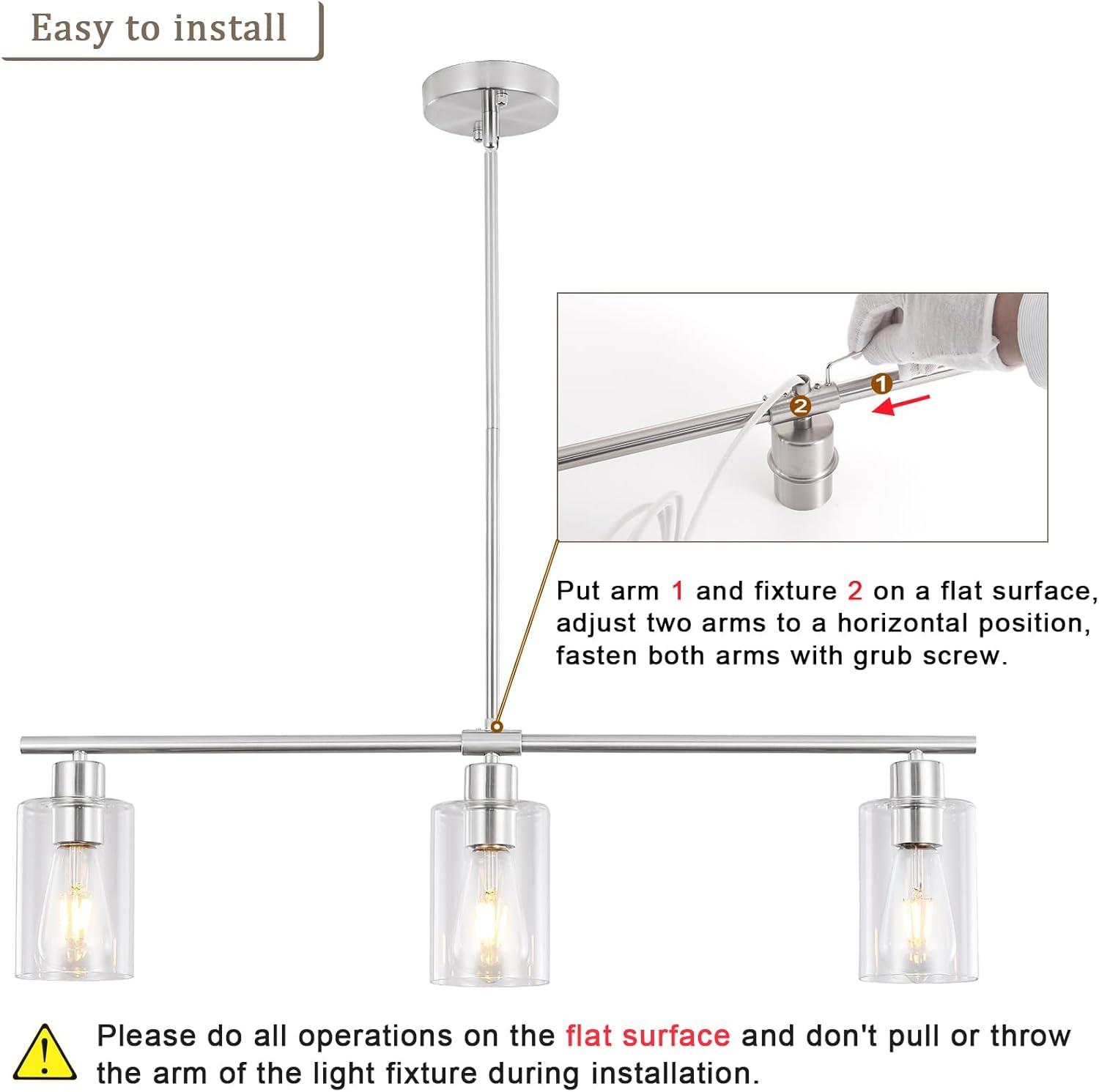 Easy to install

1

2

Put arm 1 and fixture 2 on a flat surface, adjust two arms to a horizontal position, fasten both arms with grub screw.

Please do all operations on the flat surface and don't pull or throw the arm of the light fixture during installation.