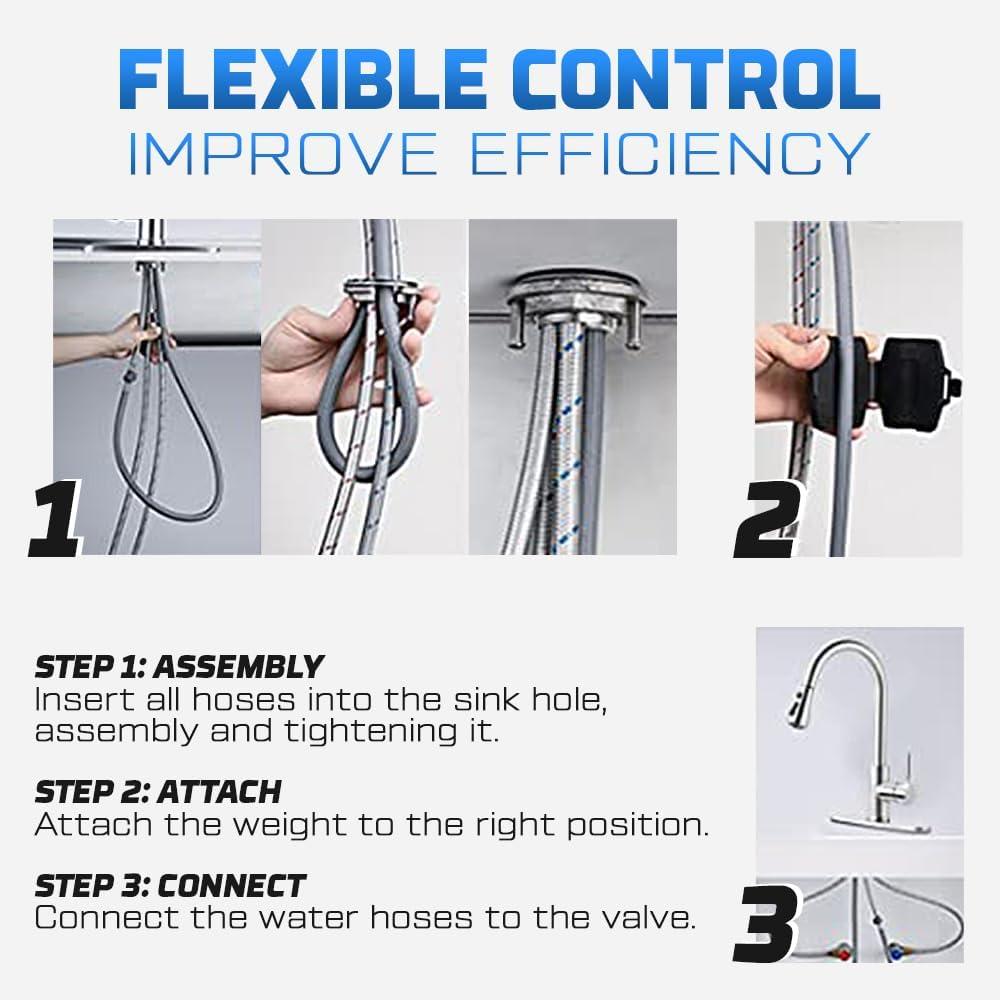 FLEXIBLE CONTROL
IMPROVE EFFICIENCY

1

2

STEP 1: ASSEMBLY
Insert all hoses into the sink hole, assembly and tightening it.

STEP 2: ATTACH
Attach the weight to the right position.

STEP 3: CONNECT
Connect the water hoses to the valve.

3