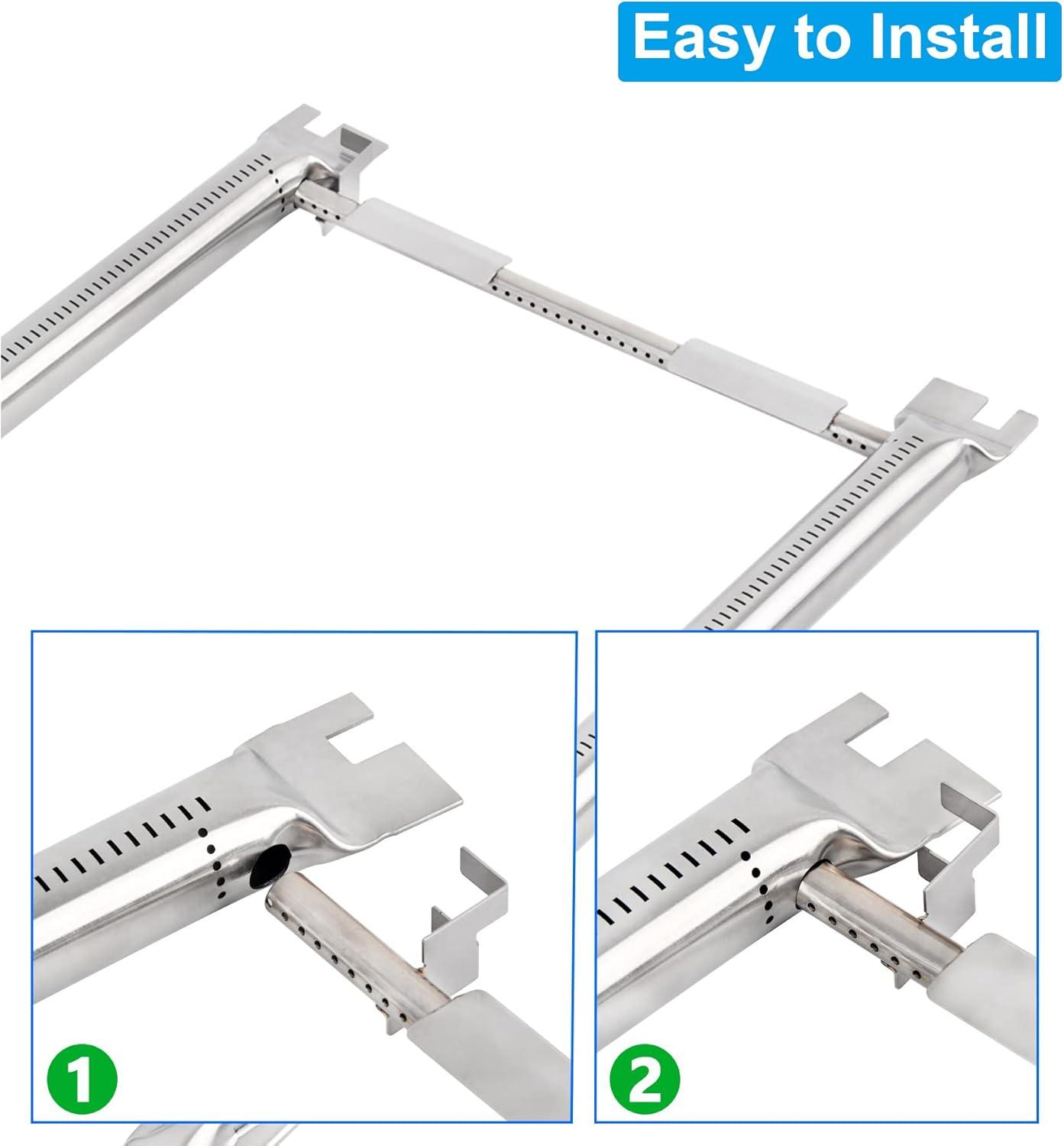 Easy to Install

1

2