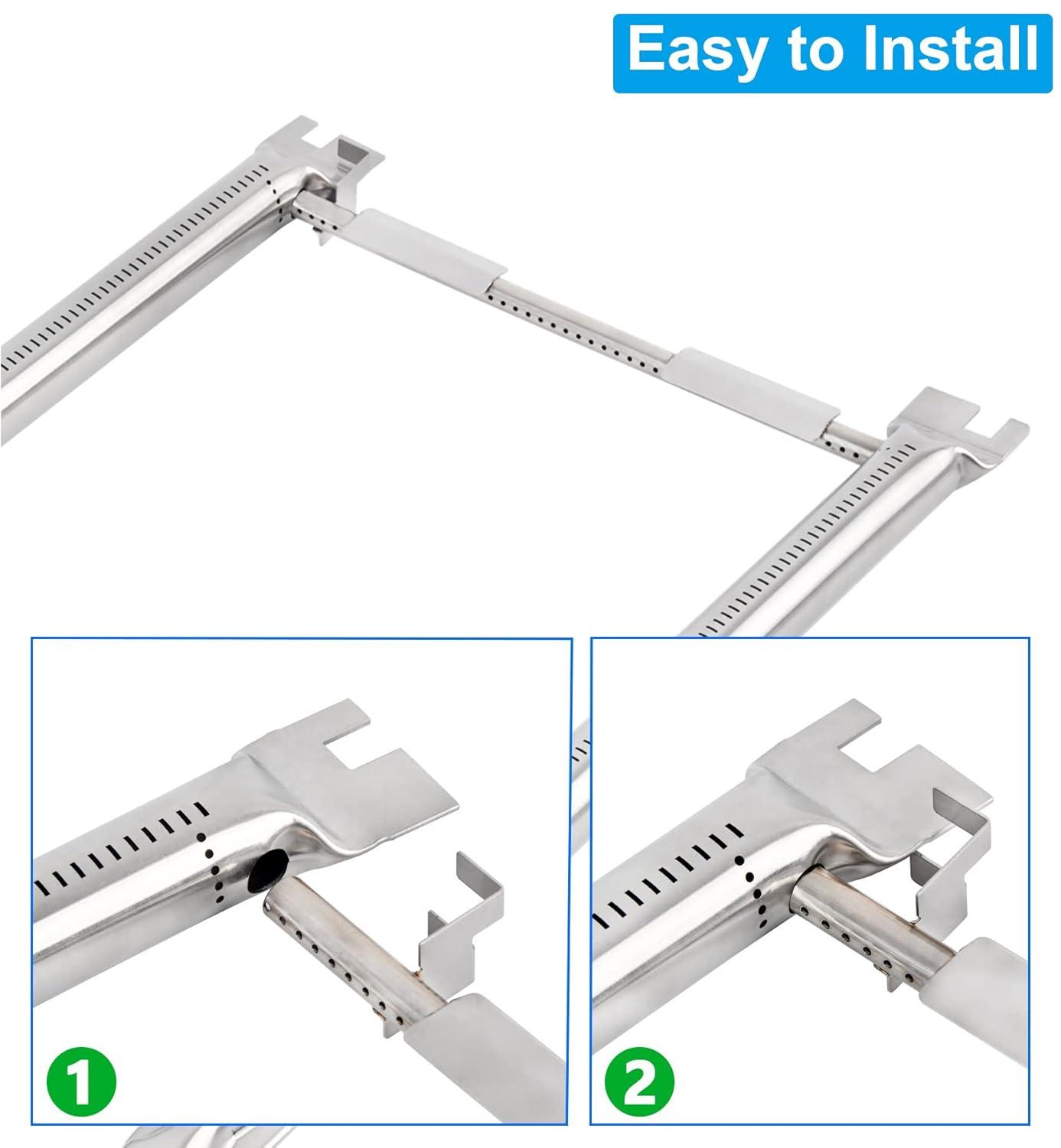 Easy to Install

1

2