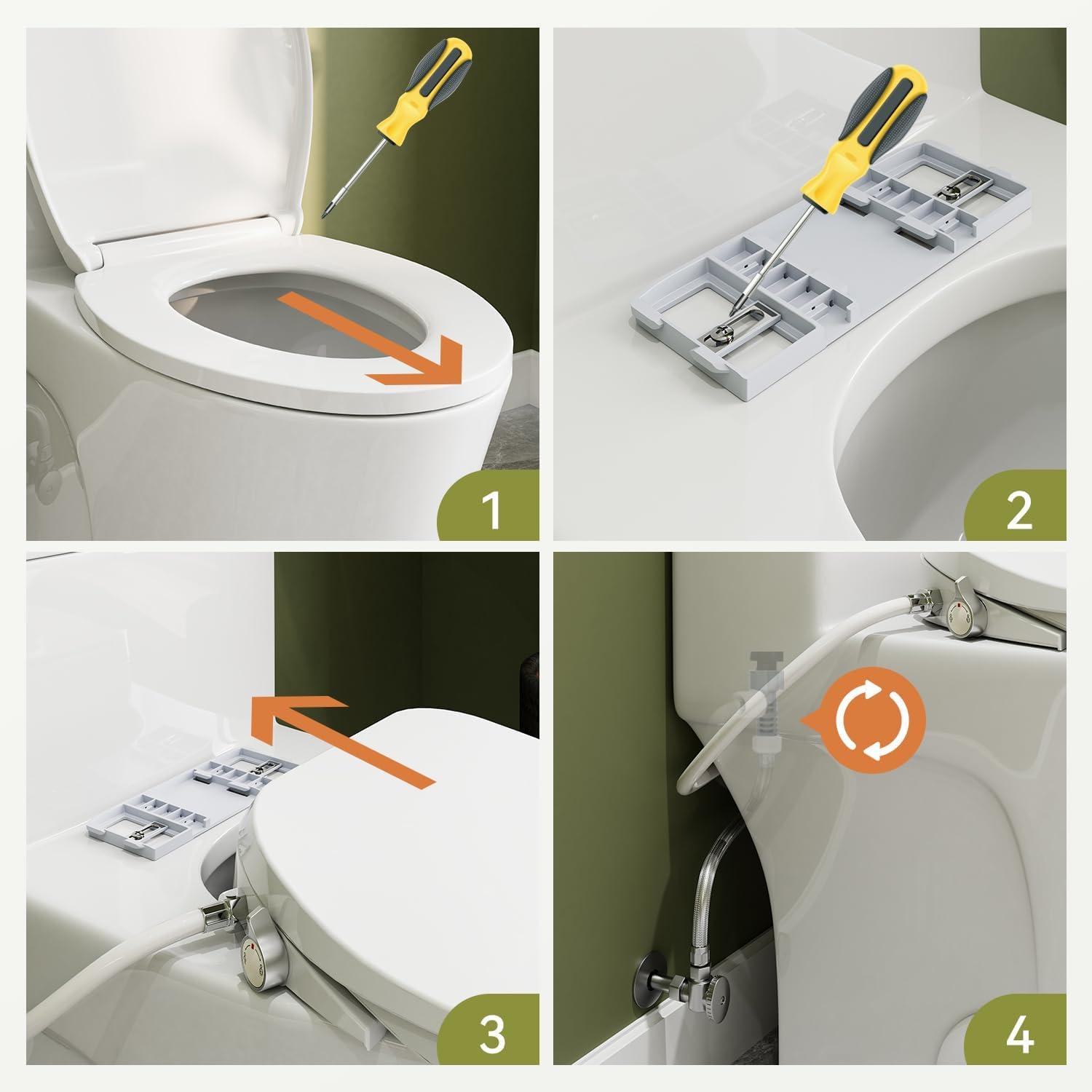 1

2

3

4