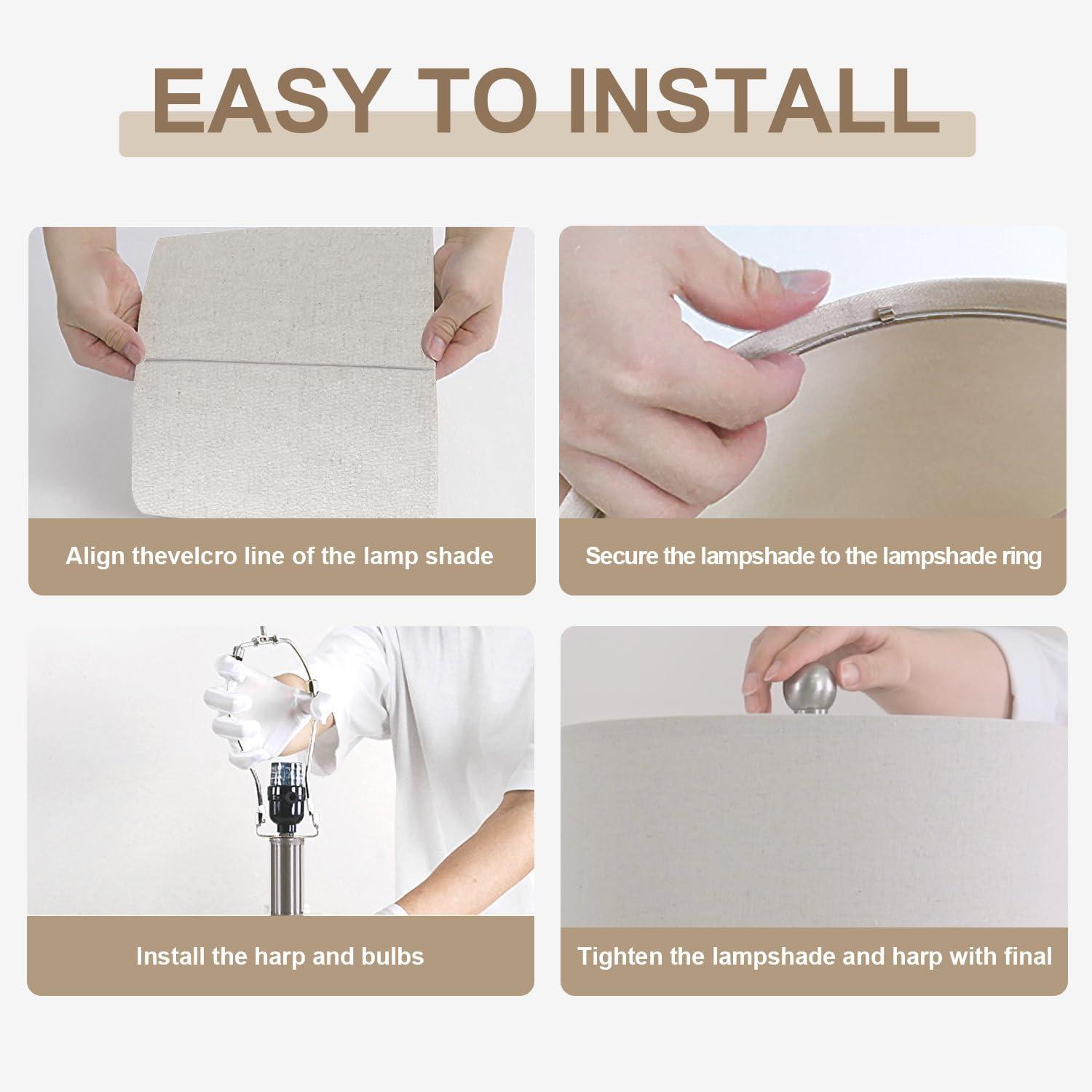 EASY TO INSTALL

Align thevelcro line of the lamp shade

Secure the lampshade to the lampshade ring

Install the harp and bulbs

Tighten the lampshade and harp with final