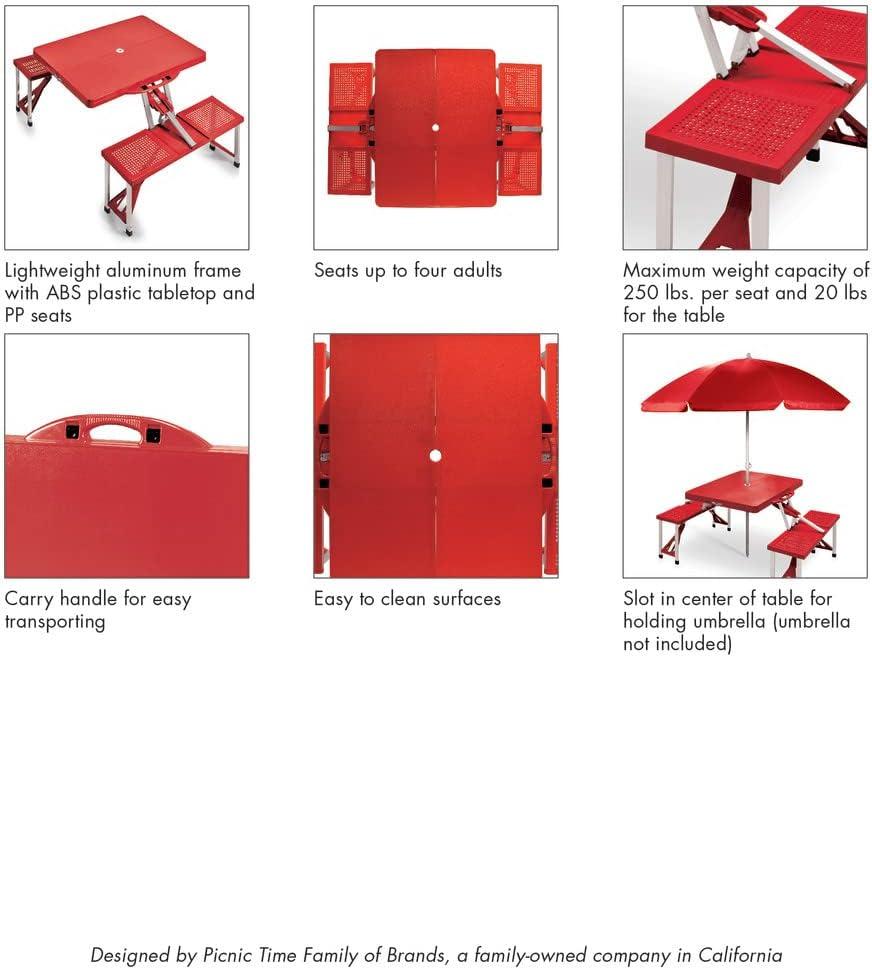 Lightweight aluminum frame with ABS plastic tabletop and PP seats

Seats up to four adults

Maximum weight capacity of 250 lbs. per seat and 20 lbs for the table

Carry handle for easy transporting

Easy to clean surfaces

Slot in center of table for holding umbrella (umbrella not included)

Designed by Picnic Time Family of Brands, a family-owned company in California