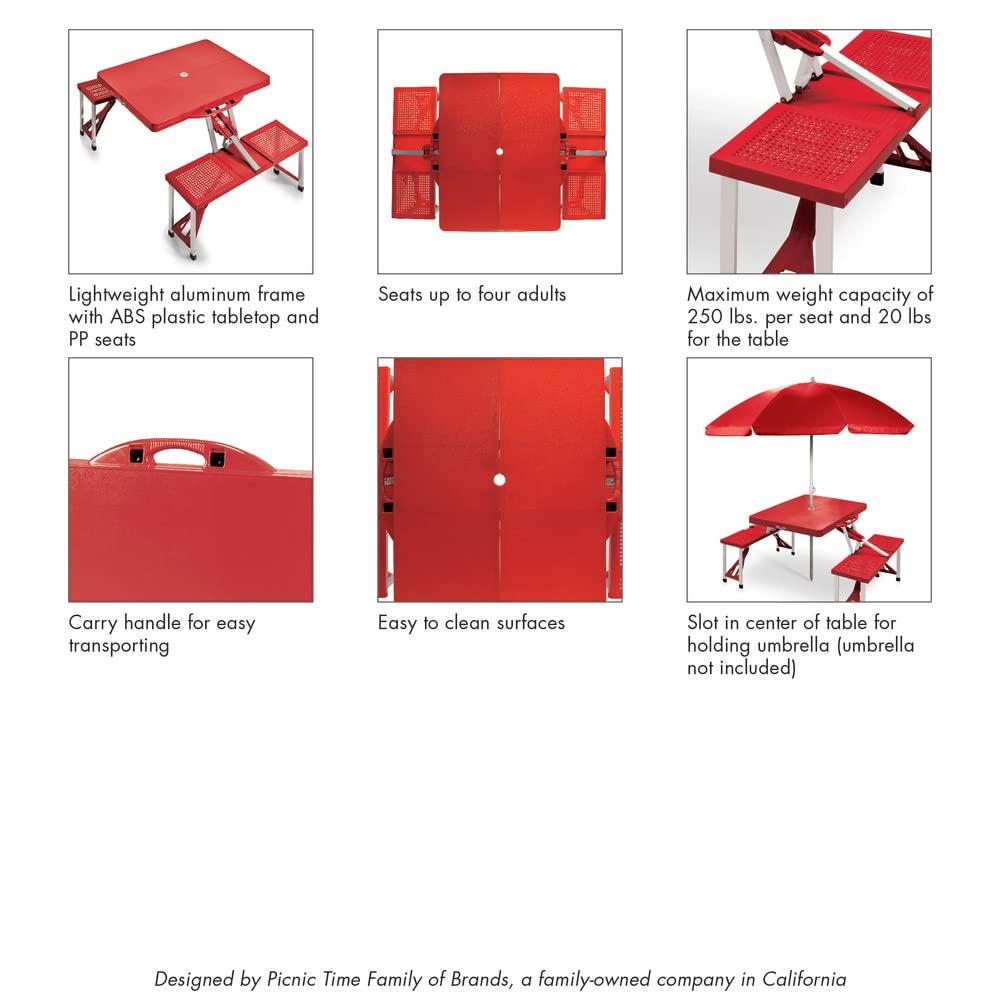 Lightweight aluminum frame with ABS plastic tabletop and PP seats

Seats up to four adults

Maximum weight capacity of 250 lbs. per seat and 20 lbs for the table

Carry handle for easy transporting

Easy to clean surfaces

Slot in center of table for holding umbrella (umbrella not included)

Designed by Picnic Time Family of Brands, a family-owned company in California