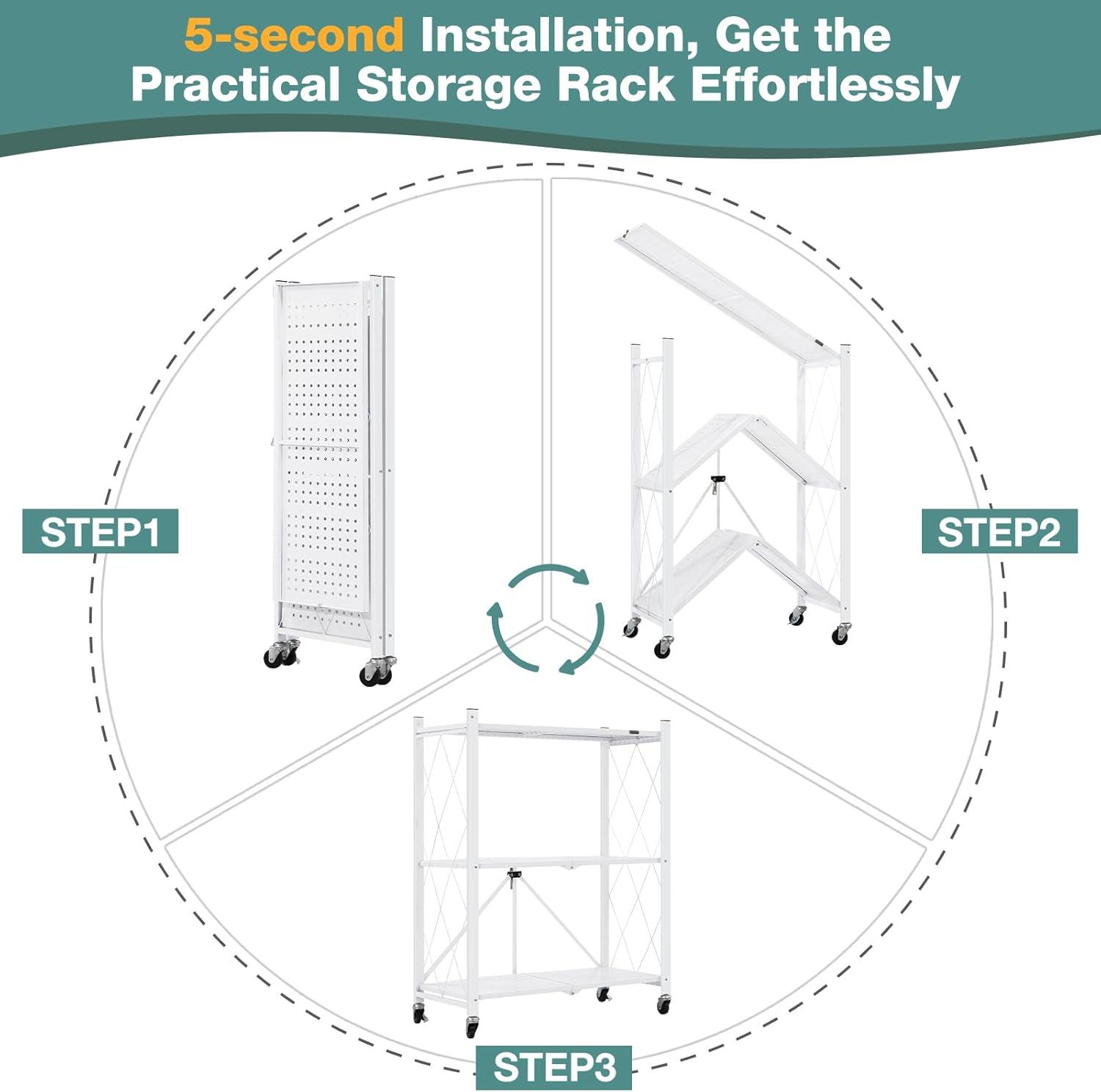 5-second Installation, Get the Practical Storage Rack Effortlessly

STEP1

STEP2

STEP3