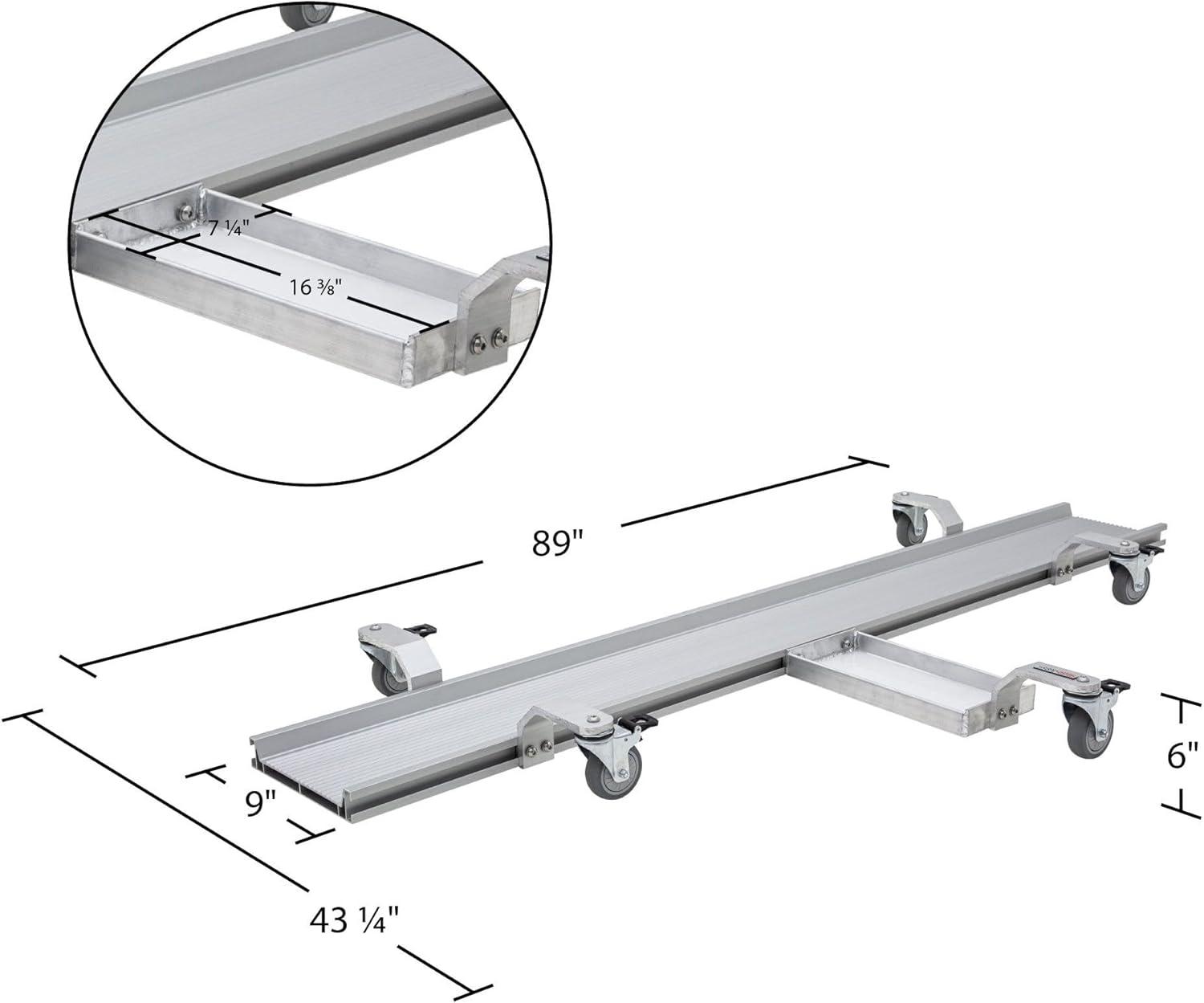 7 ¼"
16 ⅜"
89"
6"
9"
43 ¼"