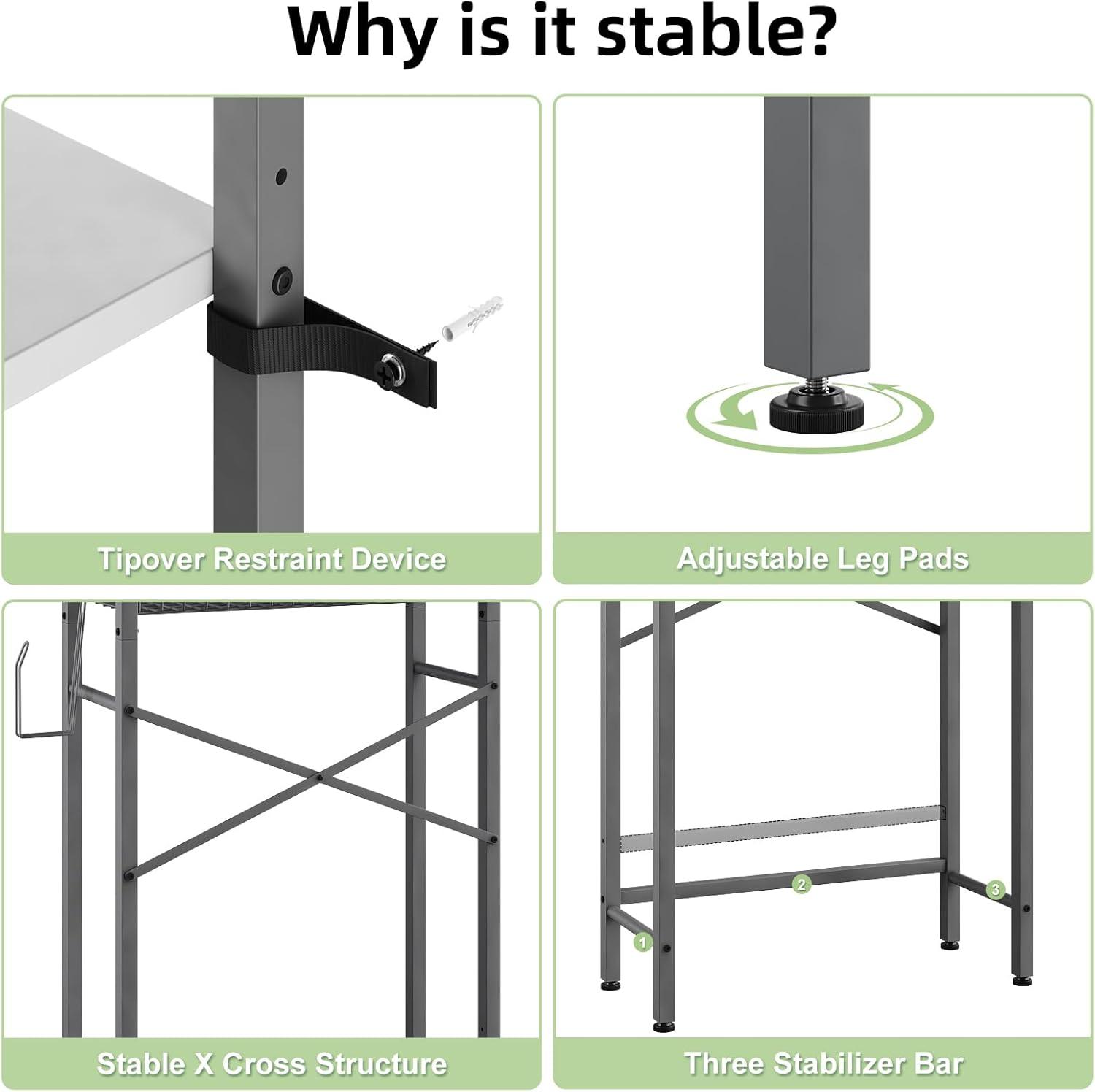 Why is it stable?

Tipover Restraint Device

Adjustable Leg Pads

Stable X Cross Structure

1

2

3

Three Stabilizer Bar