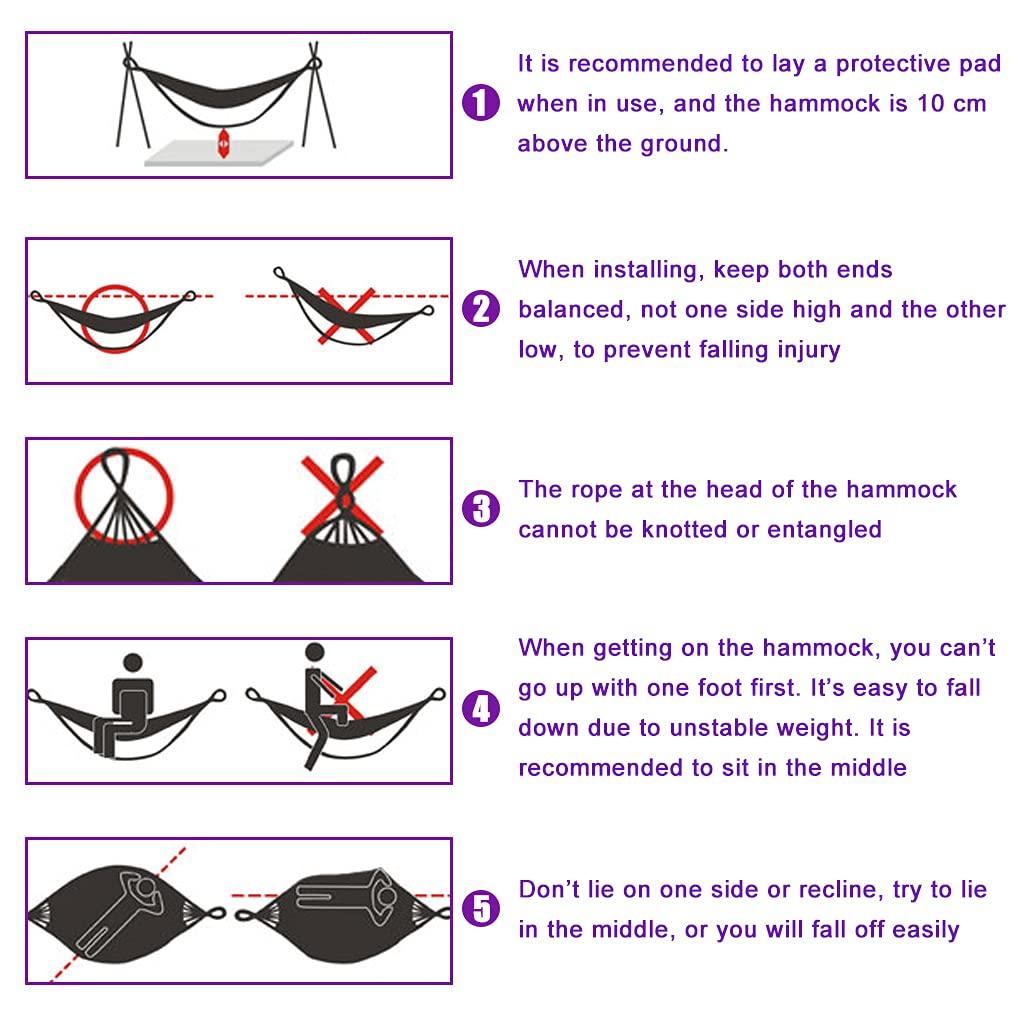 1 It is recommended to lay a protective pad when in use, and the hammock is 10 cm above the ground.

2 When installing, keep both ends balanced, not one side high and the other low, to prevent falling injury

3 The rope at the head of the hammock cannot be knotted or entangled

4 When getting on the hammock, you can't go up with one foot first. It's easy to fall down due to unstable weight. It is recommended to sit in the middle

5 Don't lie on one side or recline, try to lie in the middle, or you will fall off easily