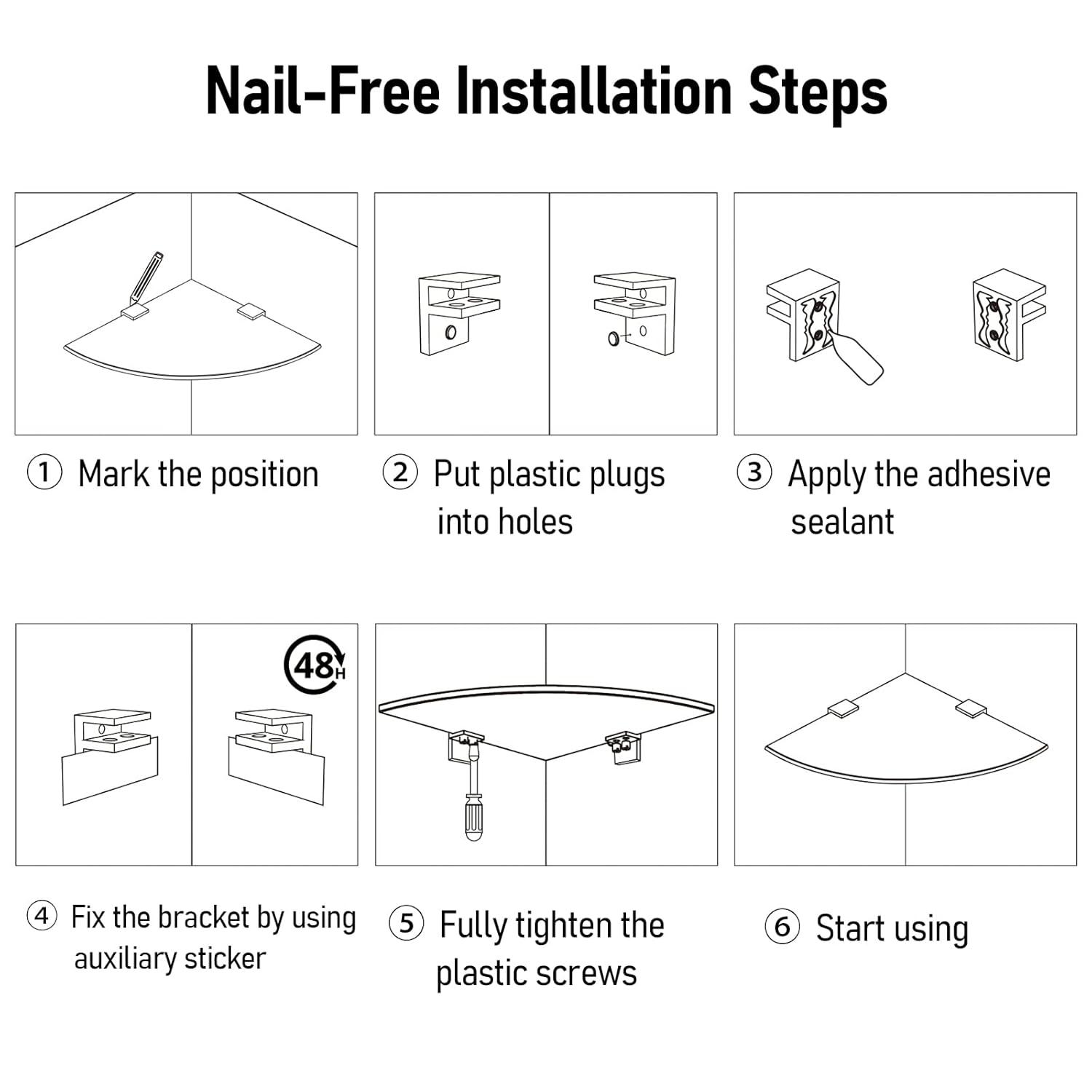 Nail-Free Installation Steps

① Mark the position

② Put plastic plugs into holes

③ Apply the adhesive sealant

48H

④ Fix the bracket by using auxiliary sticker

⑤ Fully tighten the plastic screws

⑥ Start using