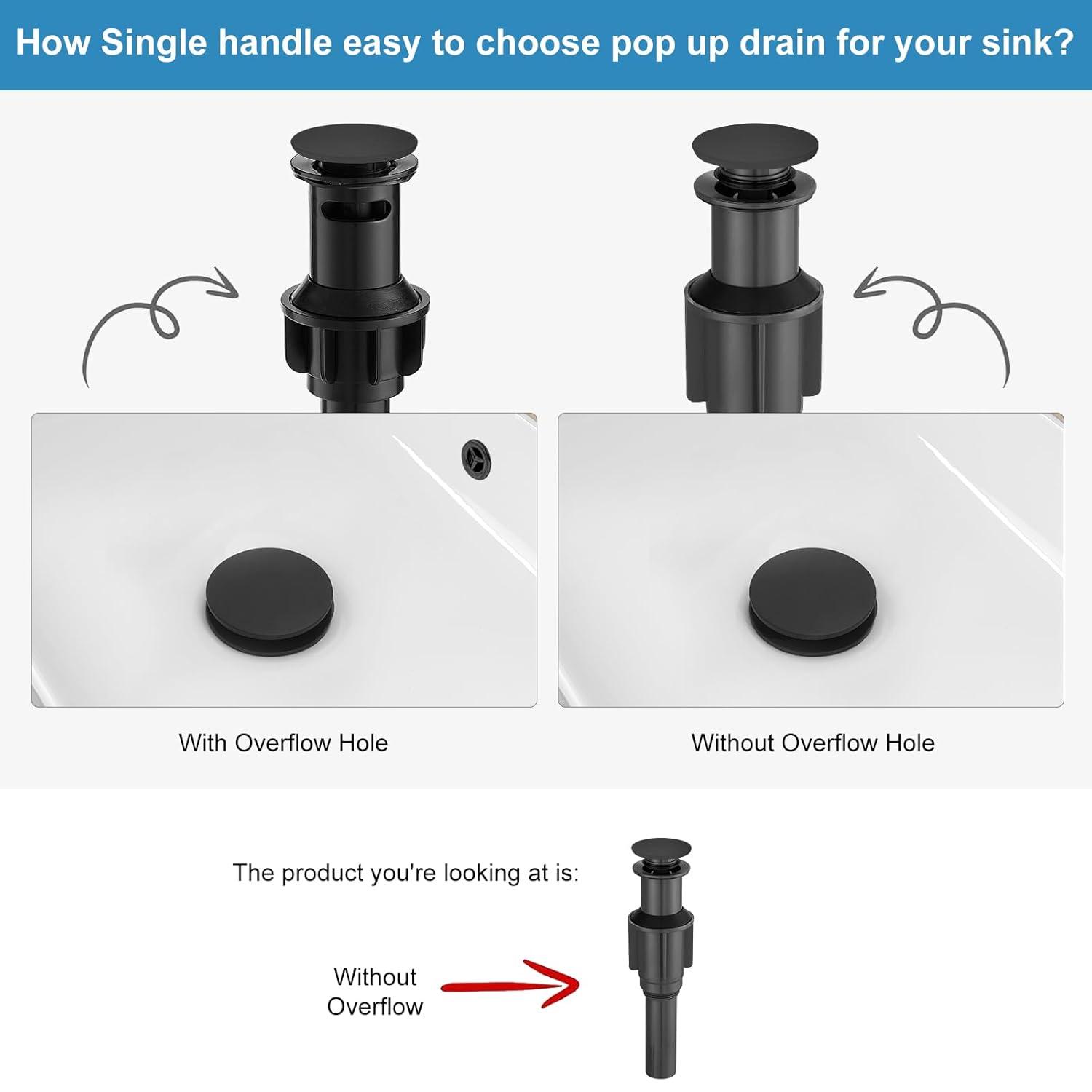 How Single handle easy to choose pop up drain for your sink?

With Overflow Hole

Without Overflow Hole

The product you're looking at is:

Without Overflow