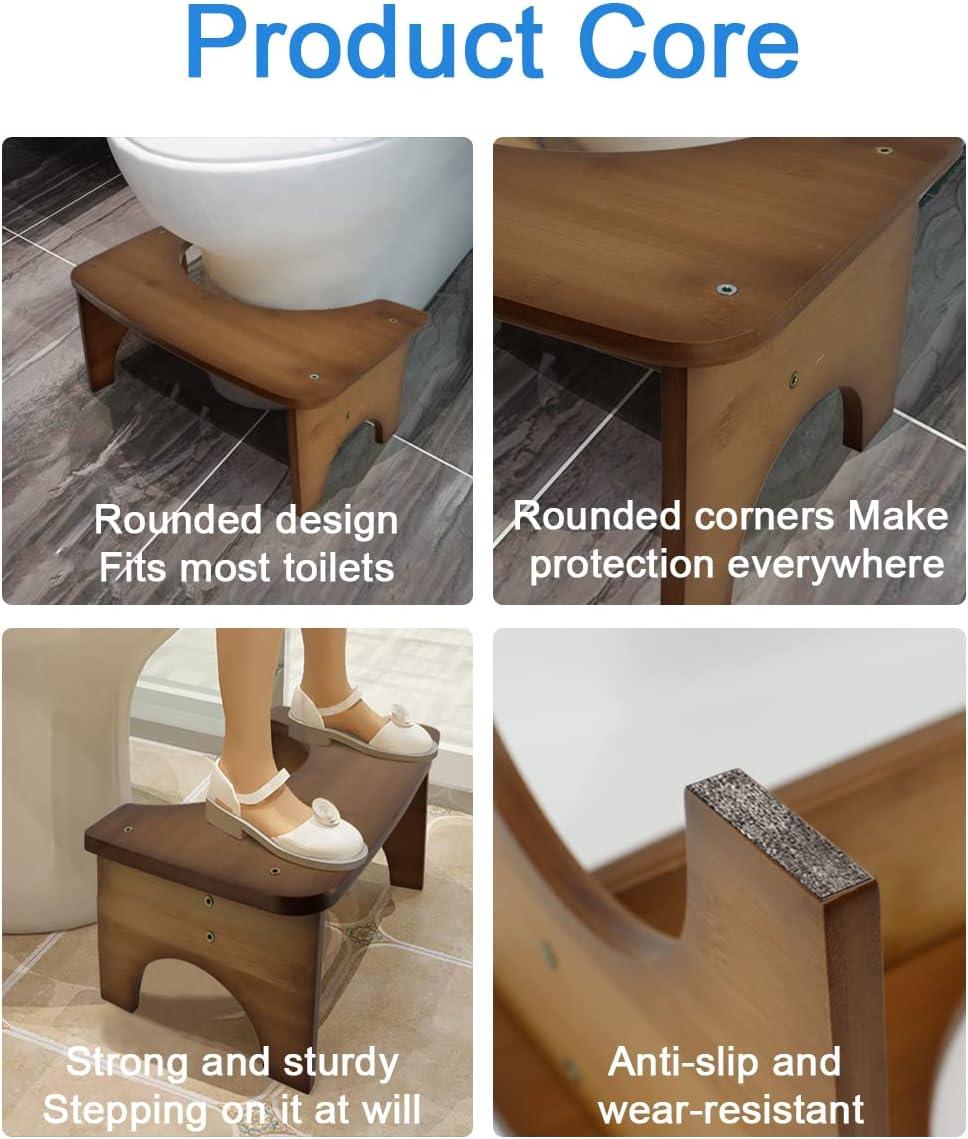 Product Core

Rounded design
Fits most toilets

Rounded corners Make
protection everywhere

Strong and sturdy
Stepping on it at will

Anti-slip and
wear-resistant