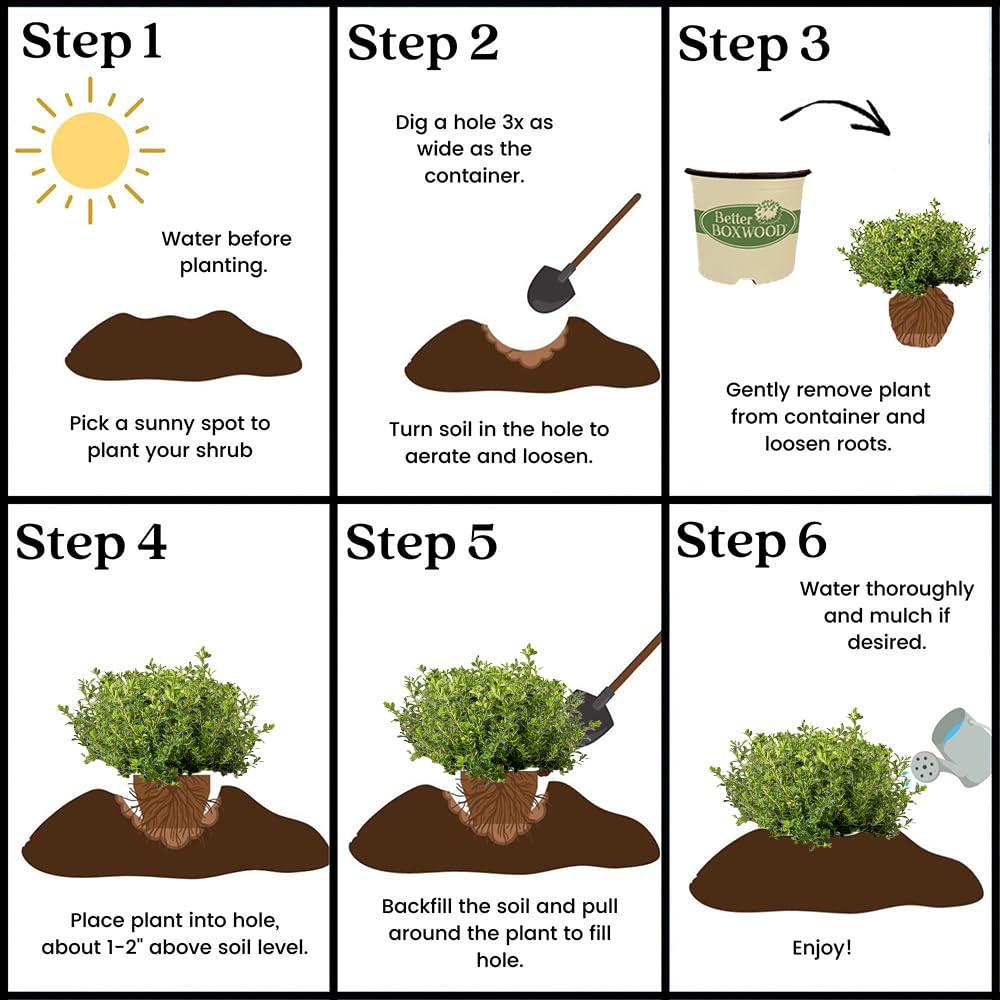 Step 1

Water before planting.

Pick a sunny spot to plant your shrub

Step 2

Dig a hole 3x as wide as the container.

Turn soil in the hole to aerate and loosen.

Step 3

Better BOXWOOD

Gently remove plant from container and loosen roots.

Step 4

Place plant into hole, about 1-2" above soil level.

Step 5

Backfill the soil and pull around the plant to fill hole.

Step 6

Water thoroughly and mulch if desired.

Enjoy!