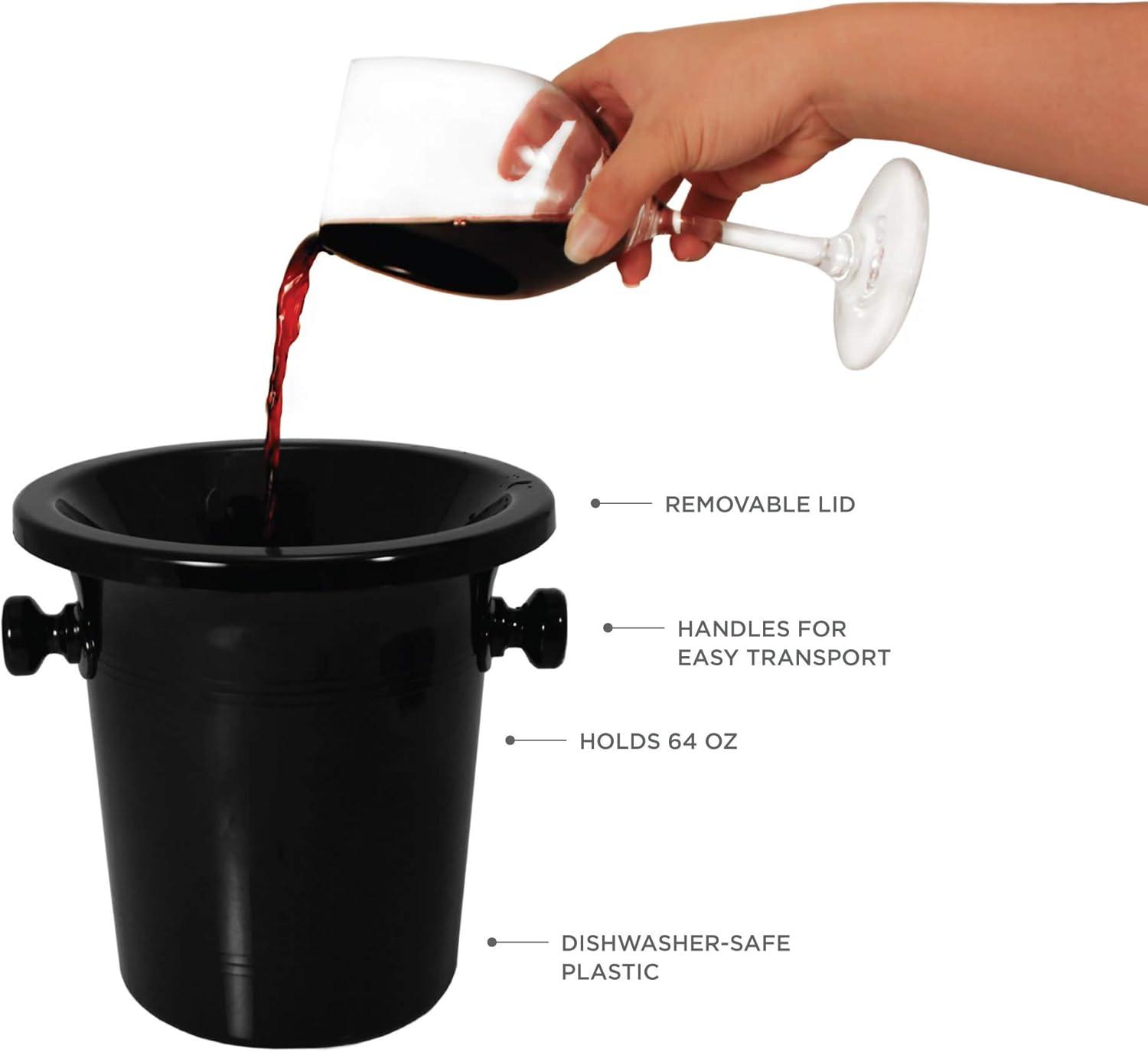 REMOVABLE LID

HANDLES FOR EASY TRANSPORT

HOLDS 64 OZ

DISHWASHER-SAFE PLASTIC