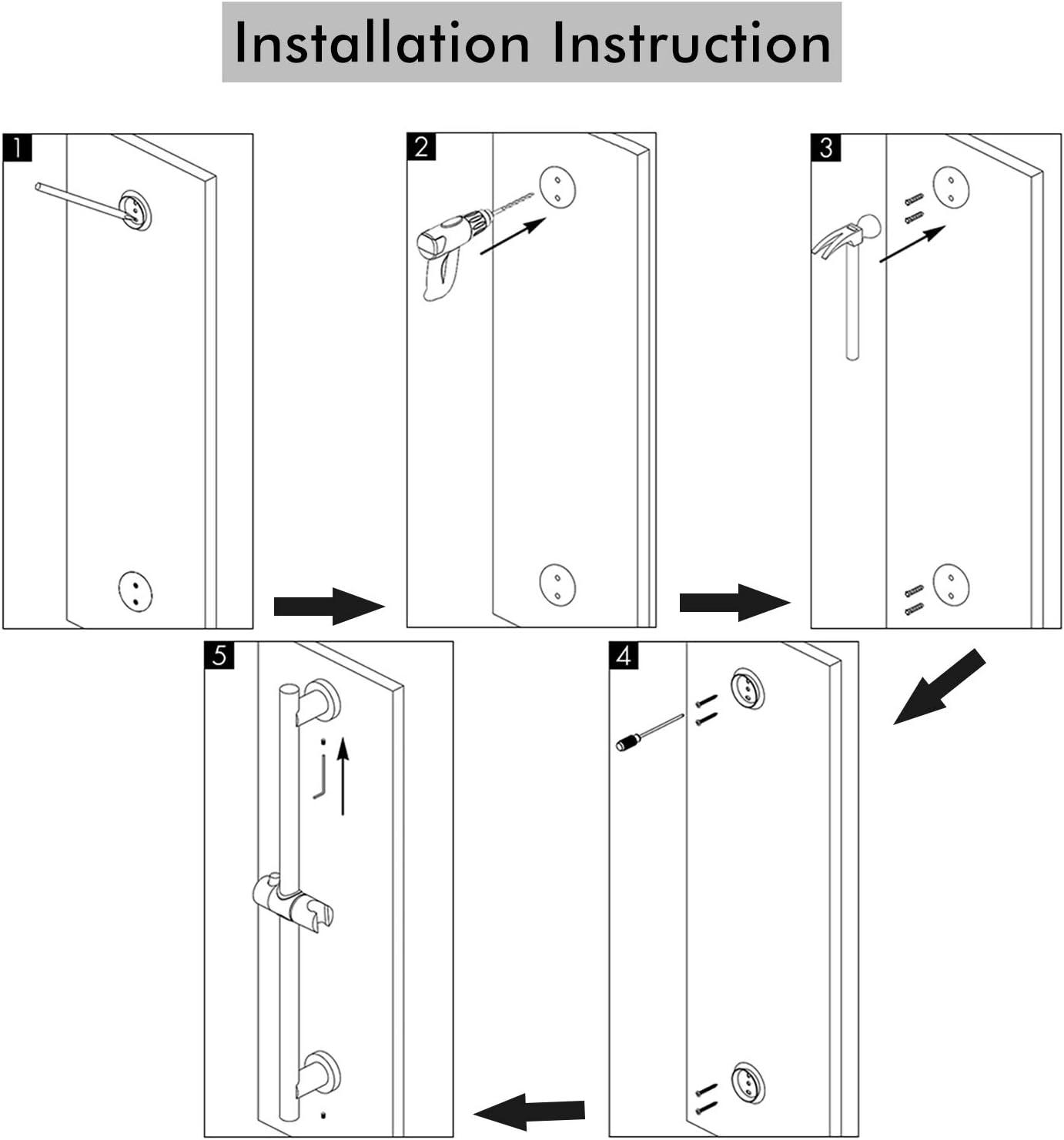 Installation Instruction

1

2

3

5

4