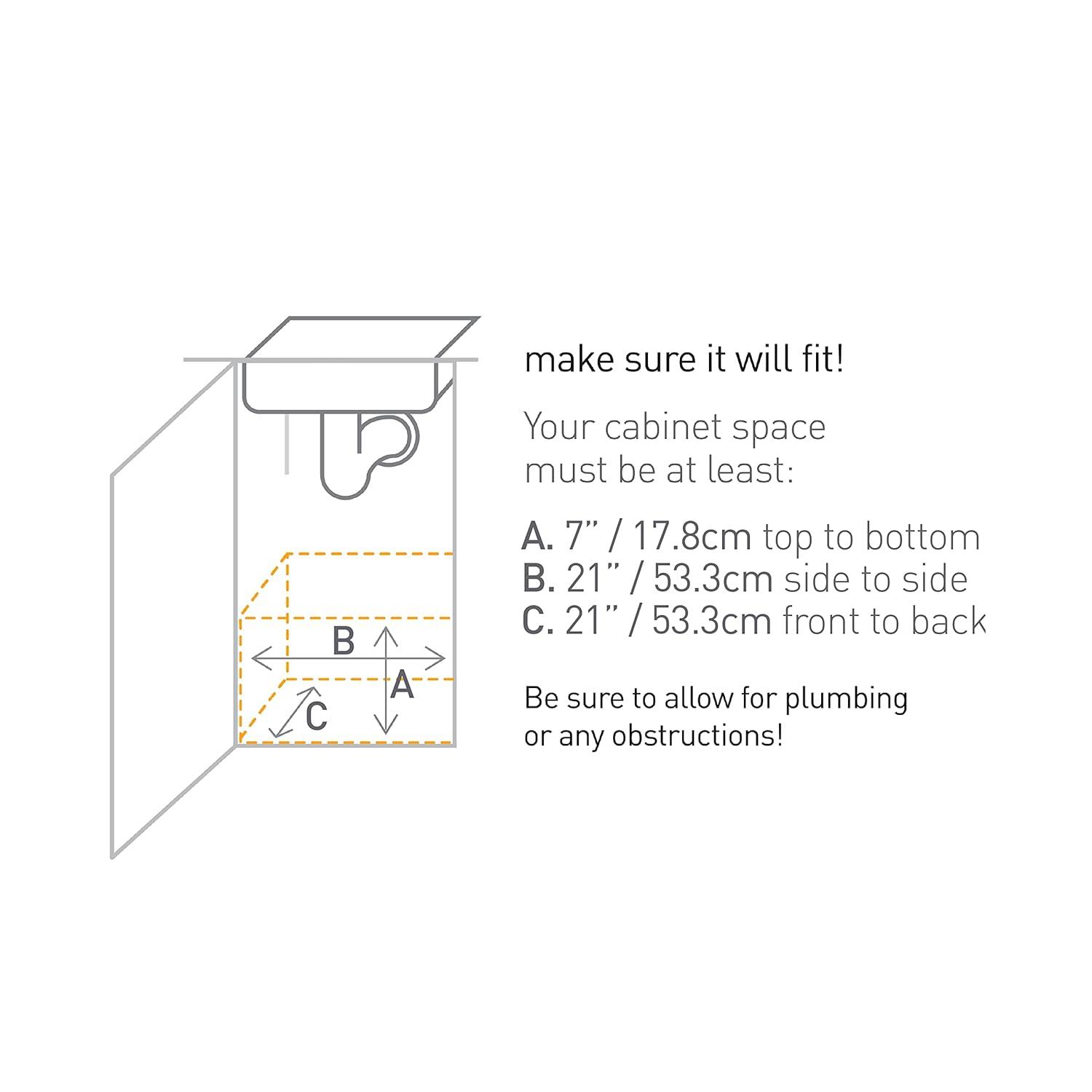 B

A

C

make sure it will fit!

Your cabinet space must be at least:

A. 7" / 17.8cm top to bottom
B. 21" / 53.3cm side to side
C. 21" / 53.3cm front to back

Be sure to allow for plumbing or any obstructions!