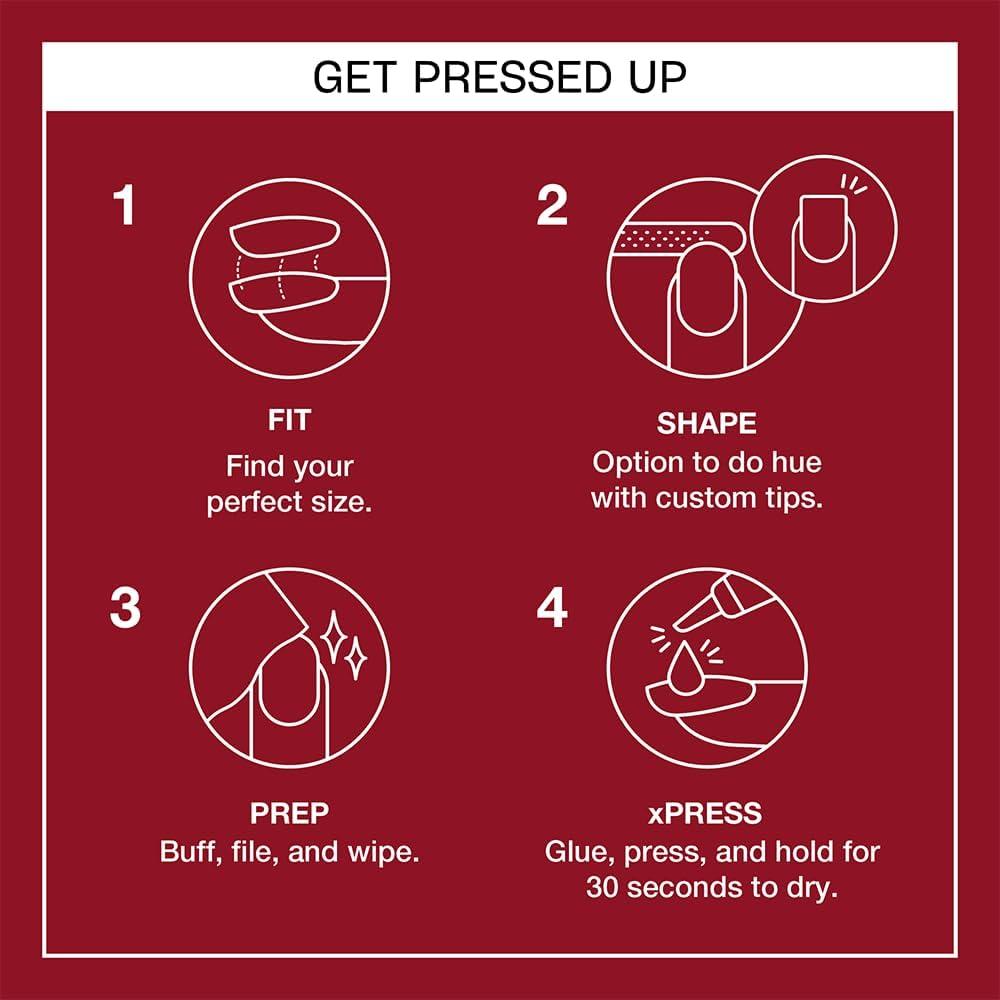 GET PRESSED UP

1

FIT
Find your perfect size.

2

SHAPE
Option to do hue with custom tips.

3

PREP
Buff, file, and wipe.

4

xPRESS
Glue, press, and hold for 30 seconds to dry.