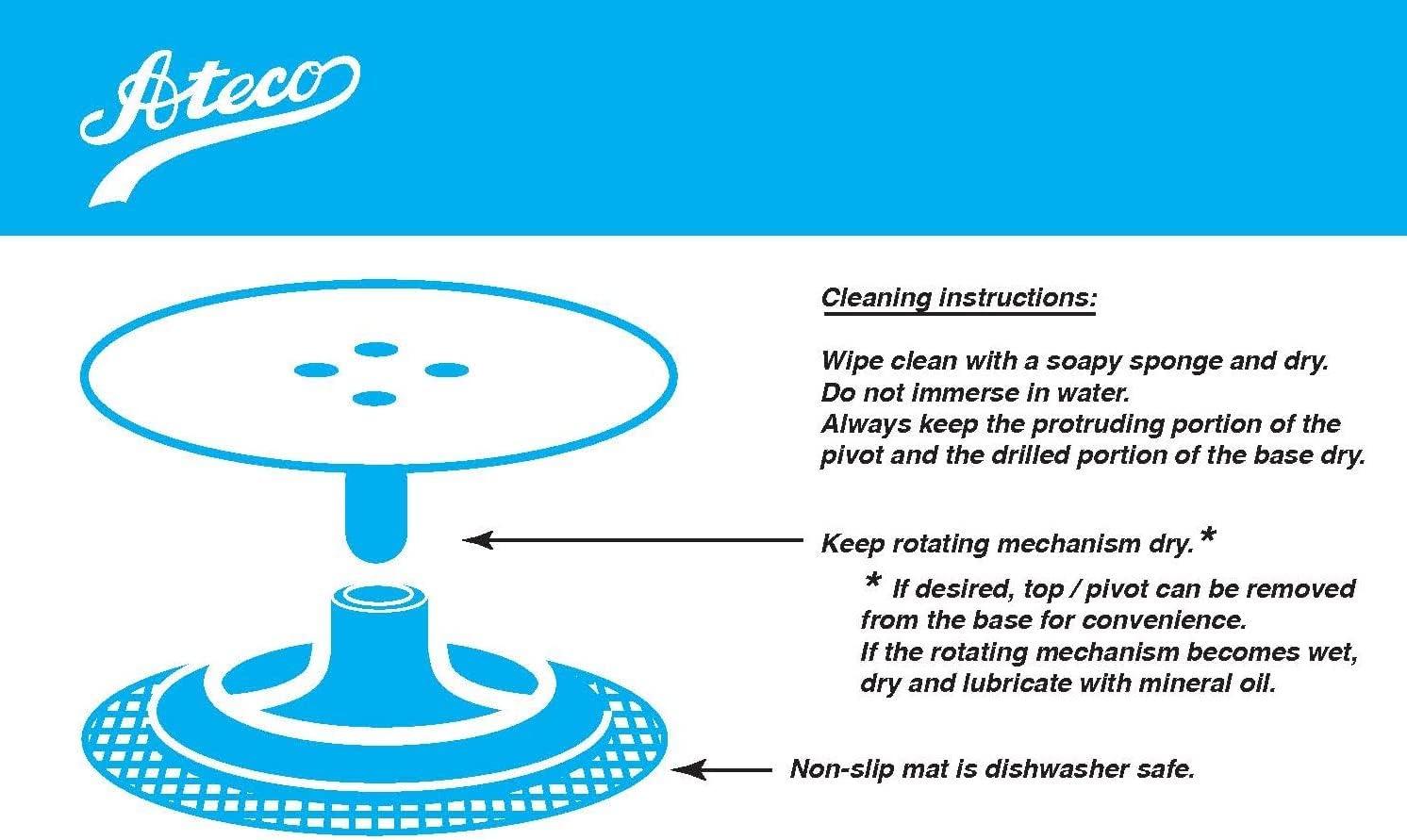 Ateco

Cleaning instructions:

Wipe clean with a soapy sponge and dry.
Do not immerse in water.
Always keep the protruding portion of the pivot and the drilled portion of the base dry.

Keep rotating mechanism dry.*

* If desired, top / pivot can be removed from the base for convenience.
If the rotating mechanism becomes wet, dry and lubricate with mineral oil.

Non-slip mat is dishwasher safe.