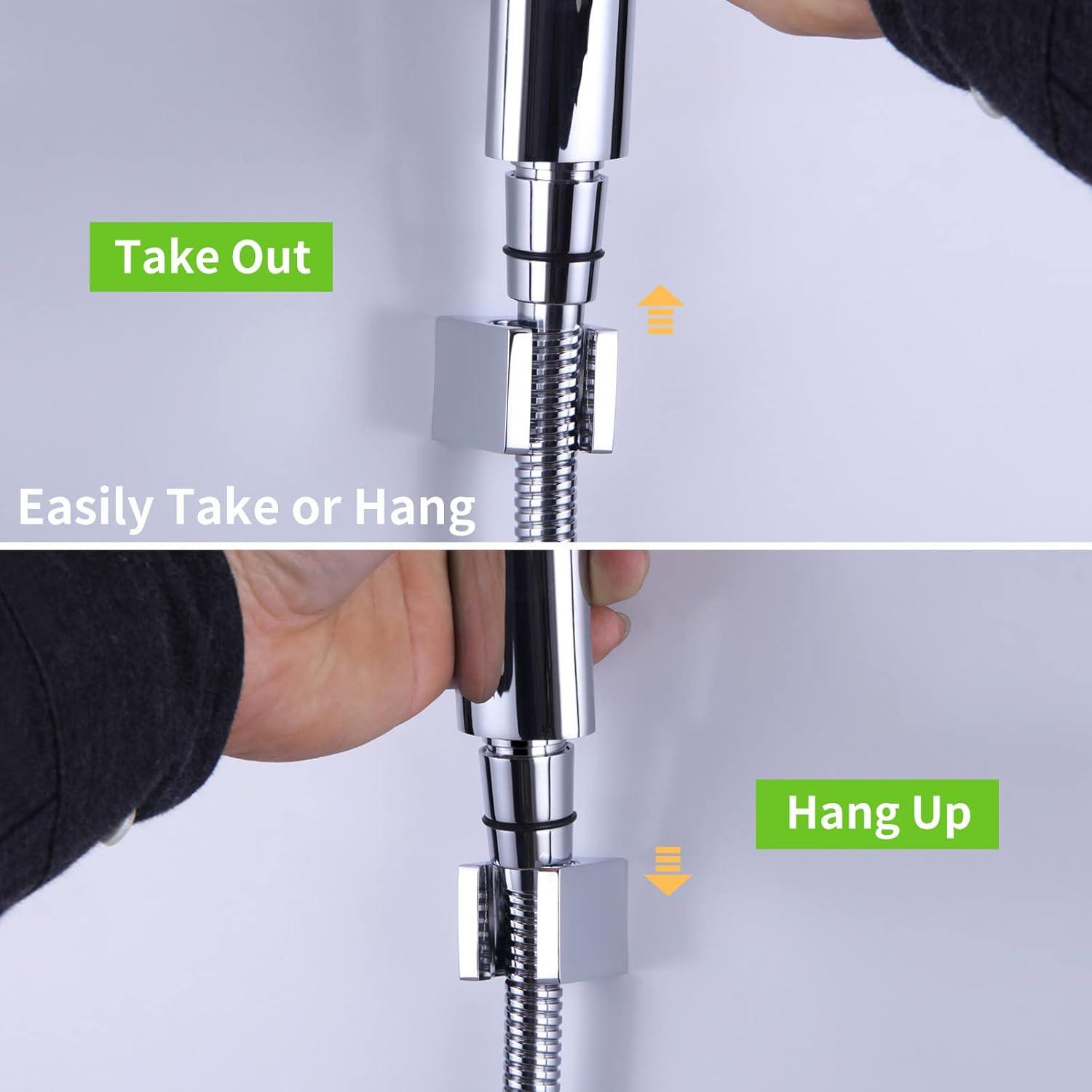 Take Out

Easily Take or Hang

Hang Up