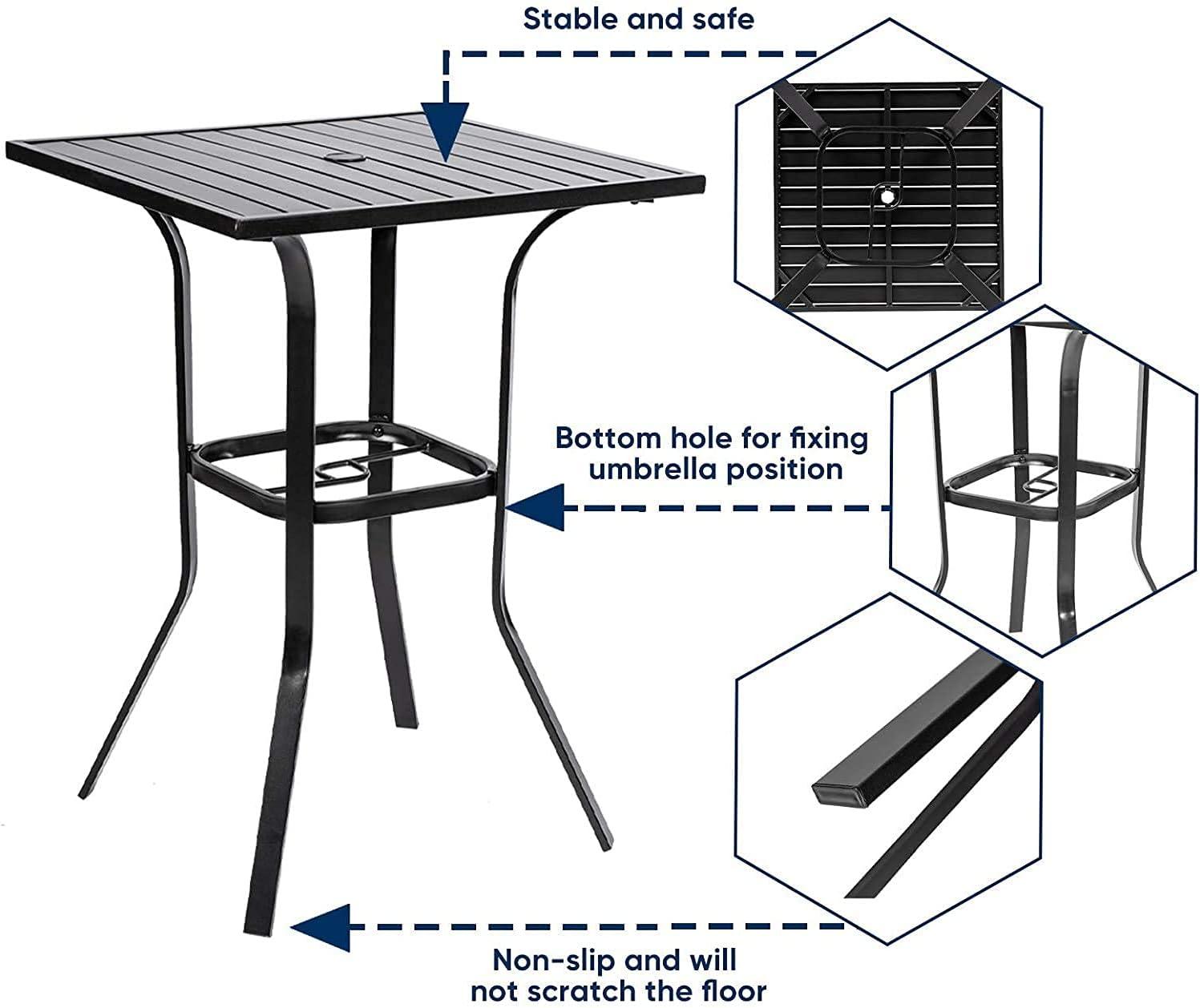 Stable and safe

Bottom hole for fixing umbrella position

Non-slip and will not scratch the floor