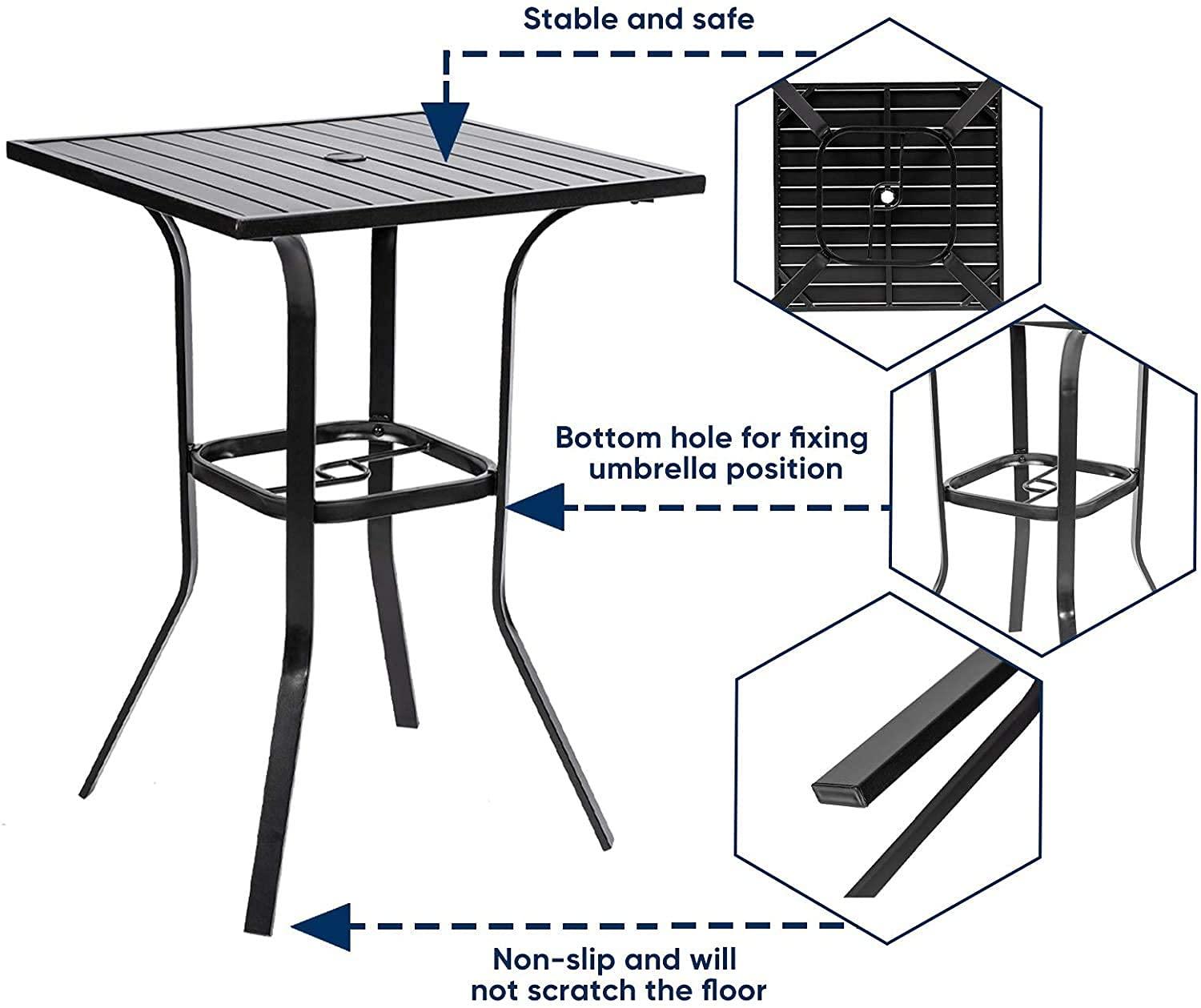 Stable and safe

Bottom hole for fixing umbrella position

Non-slip and will not scratch the floor