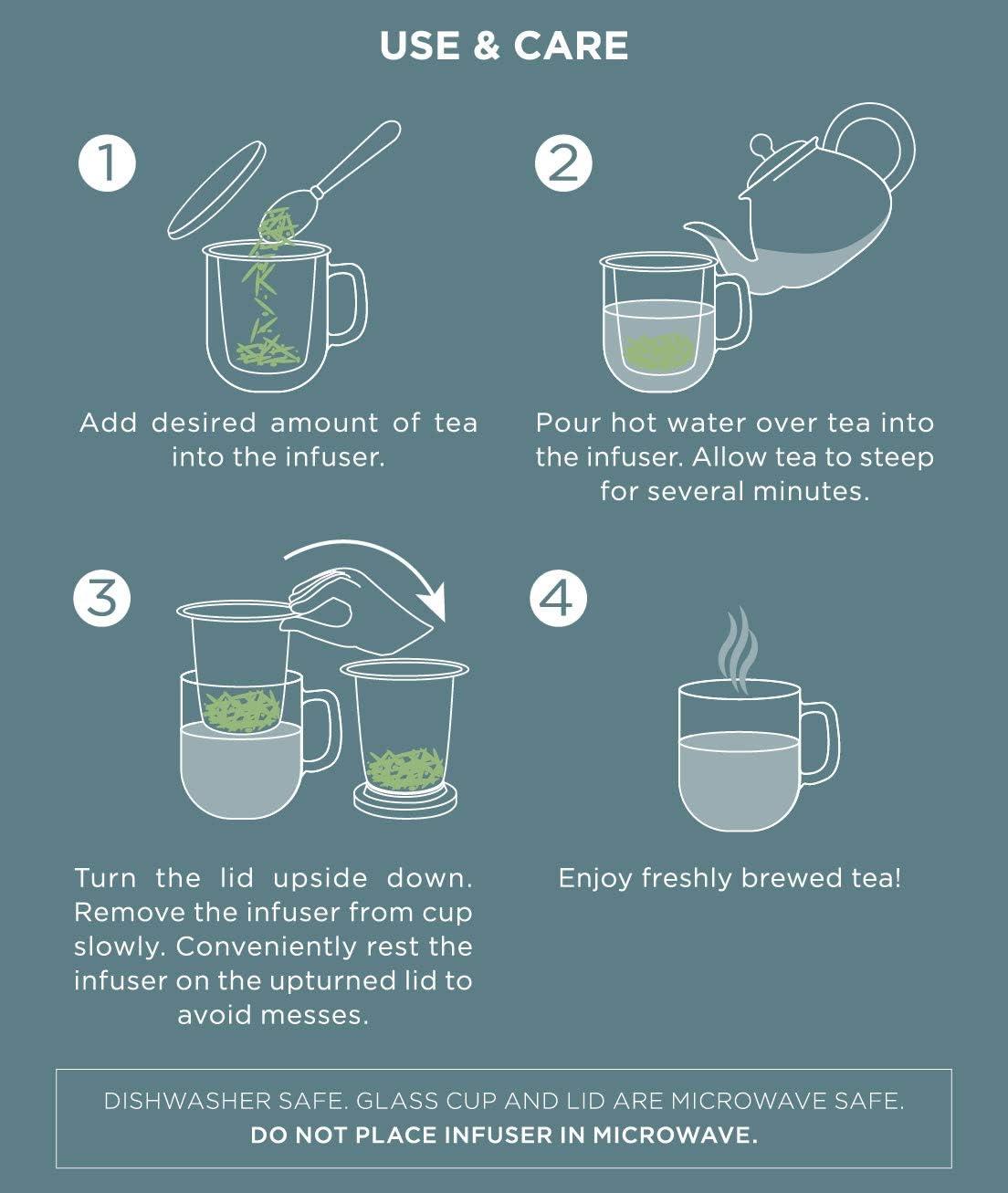 USE & CARE

1

Add desired amount of tea into the infuser.

2

Pour hot water over tea into the infuser. Allow tea to steep for several minutes.

3

Turn the lid upside down. Remove the infuser from cup slowly. Conveniently rest the infuser on the upturned lid to avoid messes.

4

Enjoy freshly brewed tea!

DISHWASHER SAFE. GLASS CUP AND LID ARE MICROWAVE SAFE.
DO NOT PLACE INFUSER IN MICROWAVE.