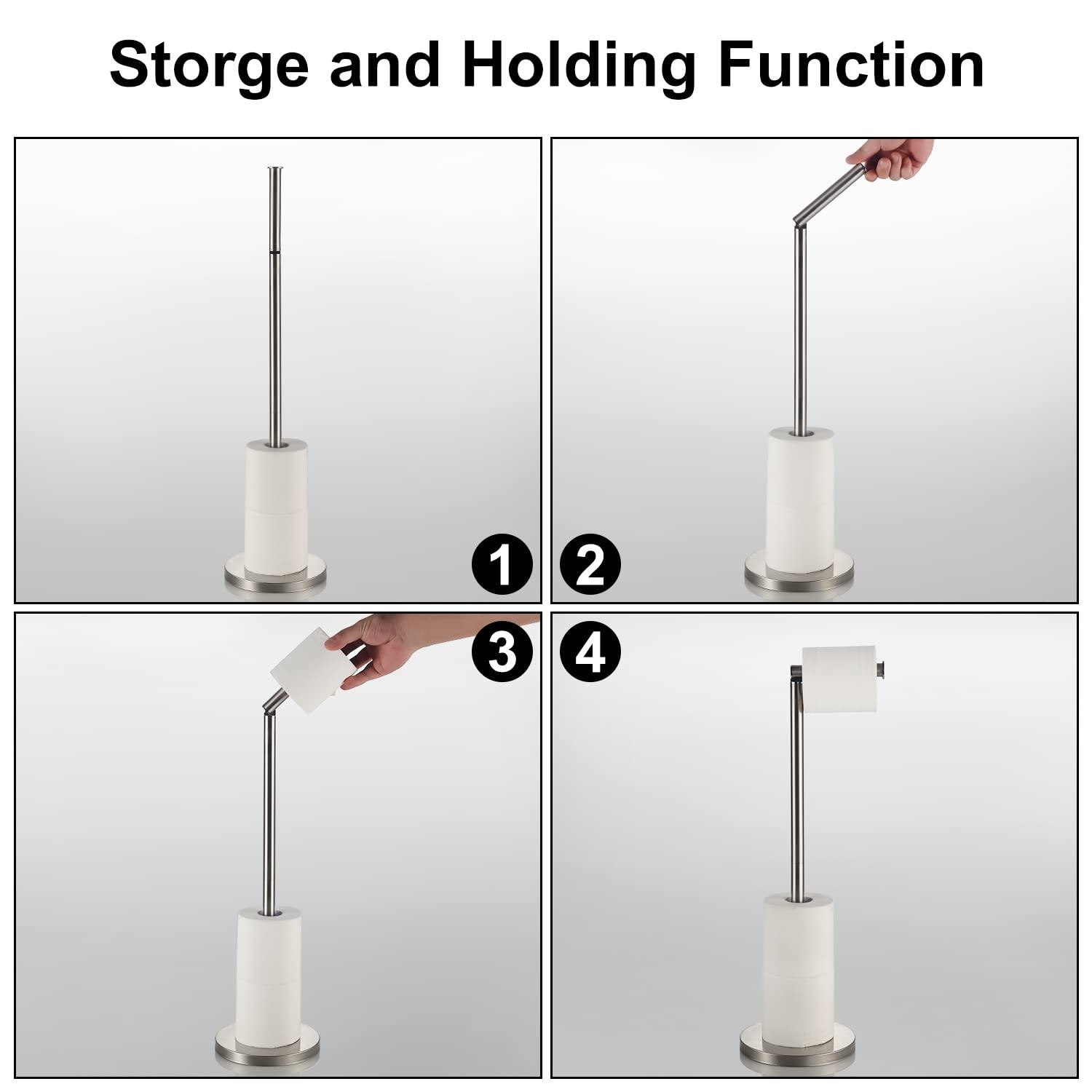 Storge and Holding Function

1

2

3

4