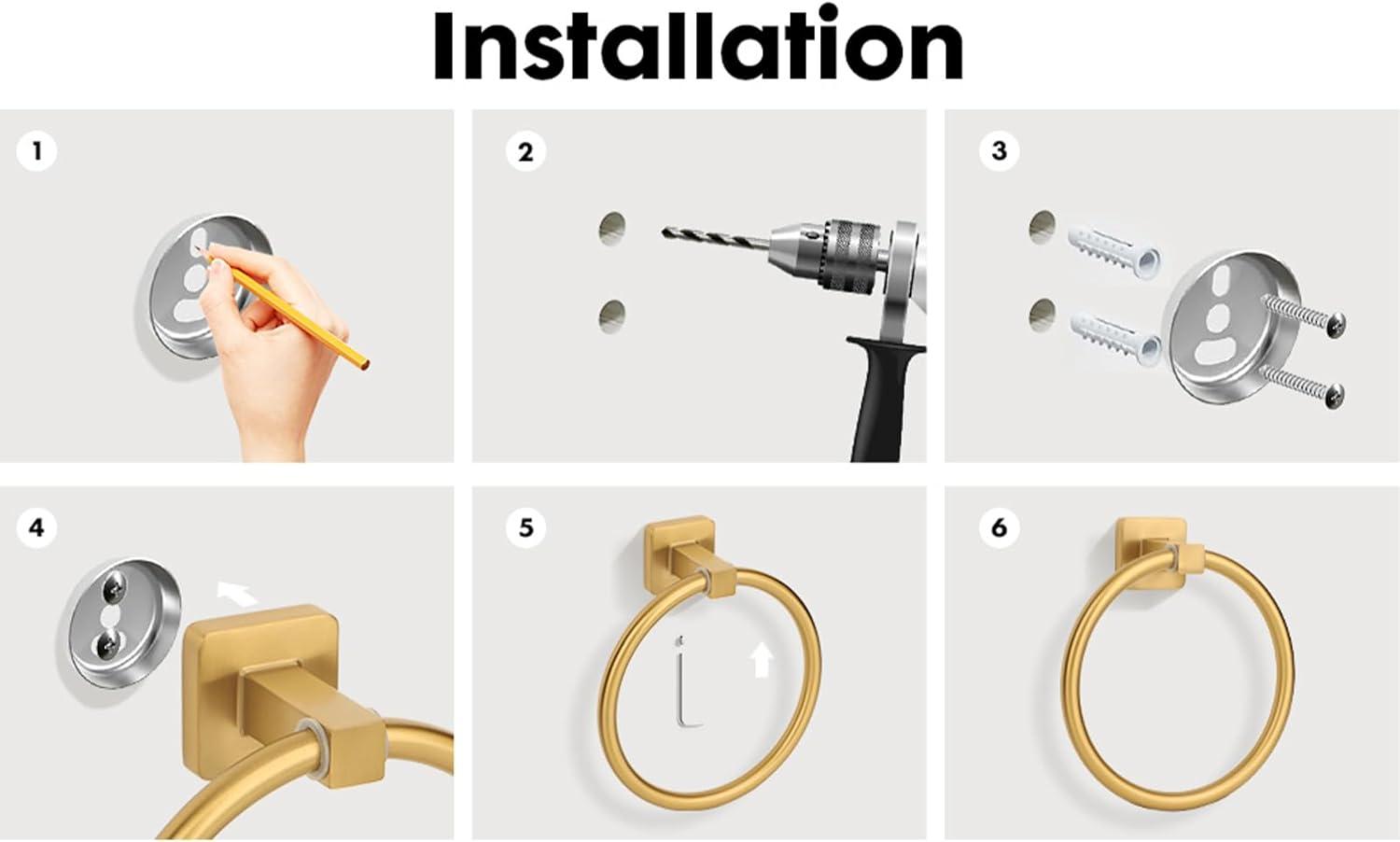 Installation

1

2

3

4

5

6