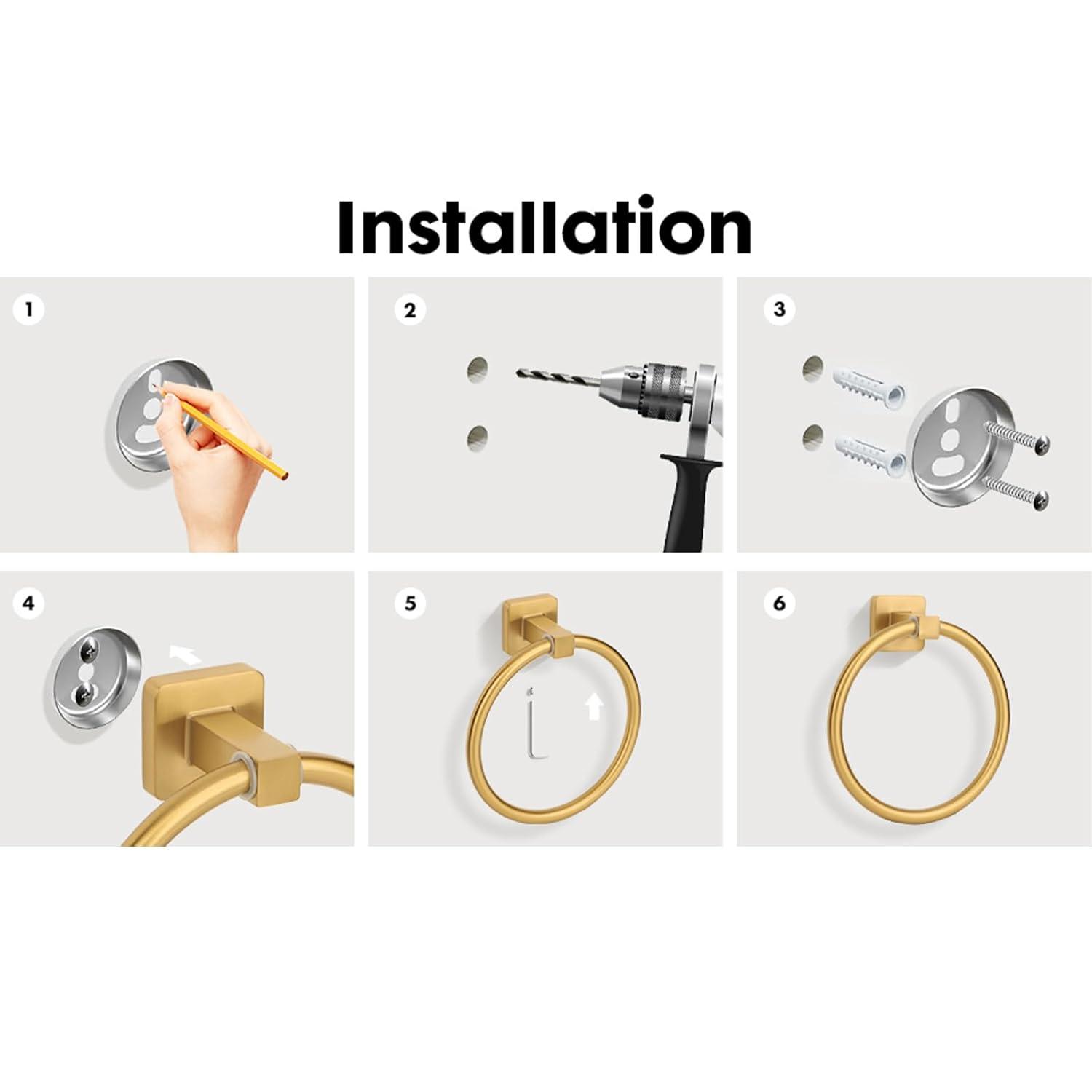 Installation

1

2

3

4

5

6