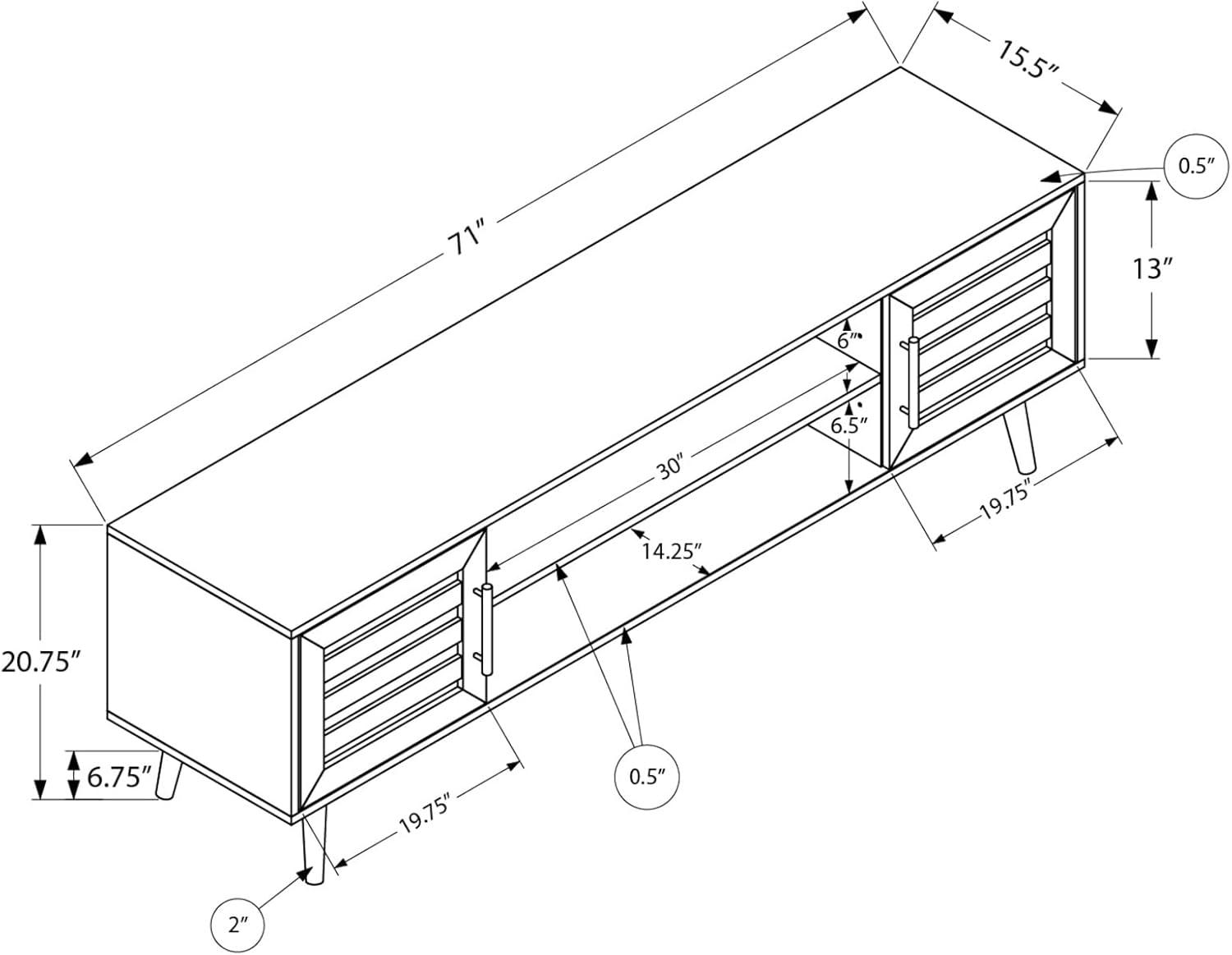 71″
15.5″
0.5″
13″
6″
6.5″
30″
19.75″
14.25″
20.75″
6.75″
0.5″
19.75″
2″