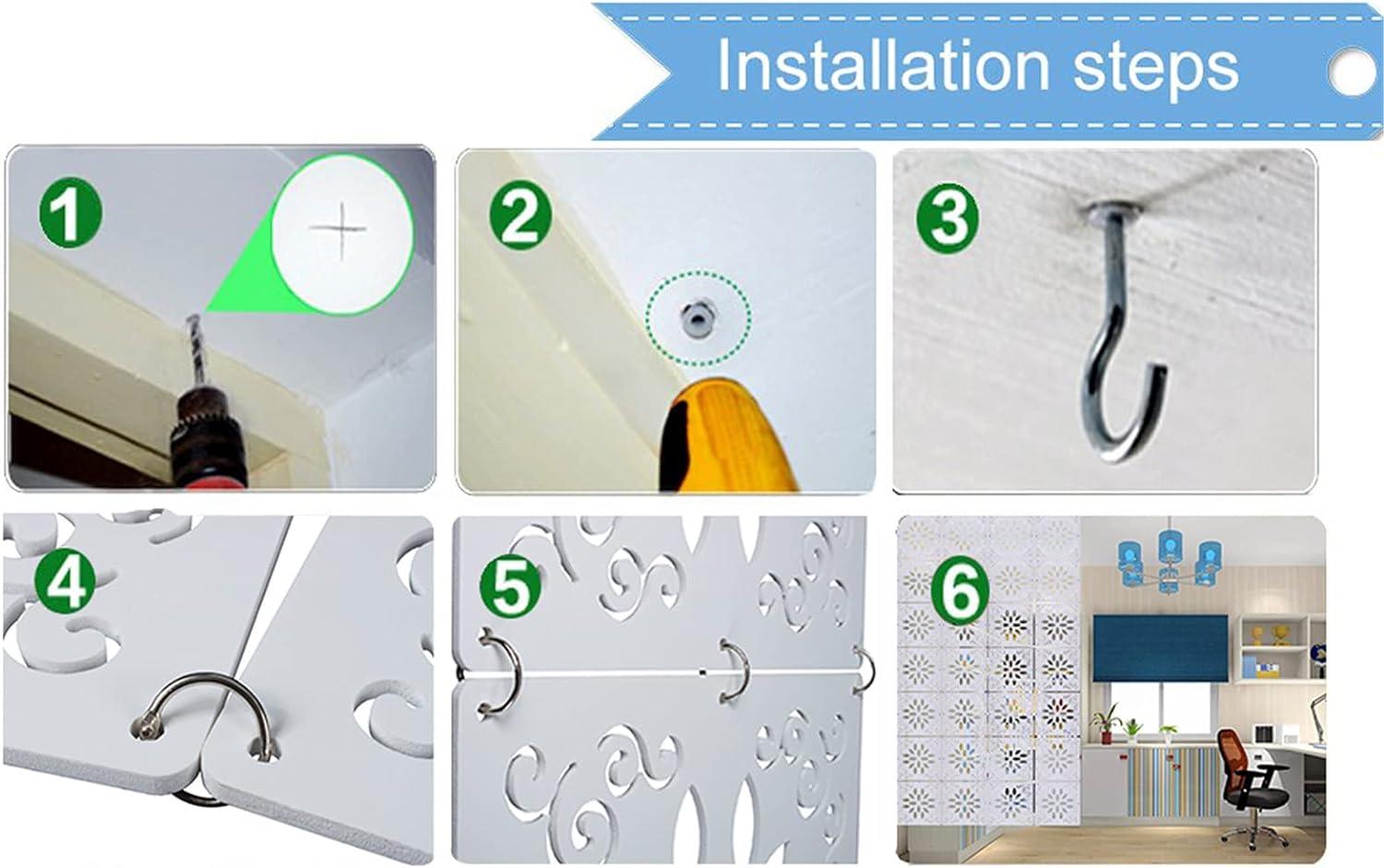 Installation steps

1

2

3

4

5

6