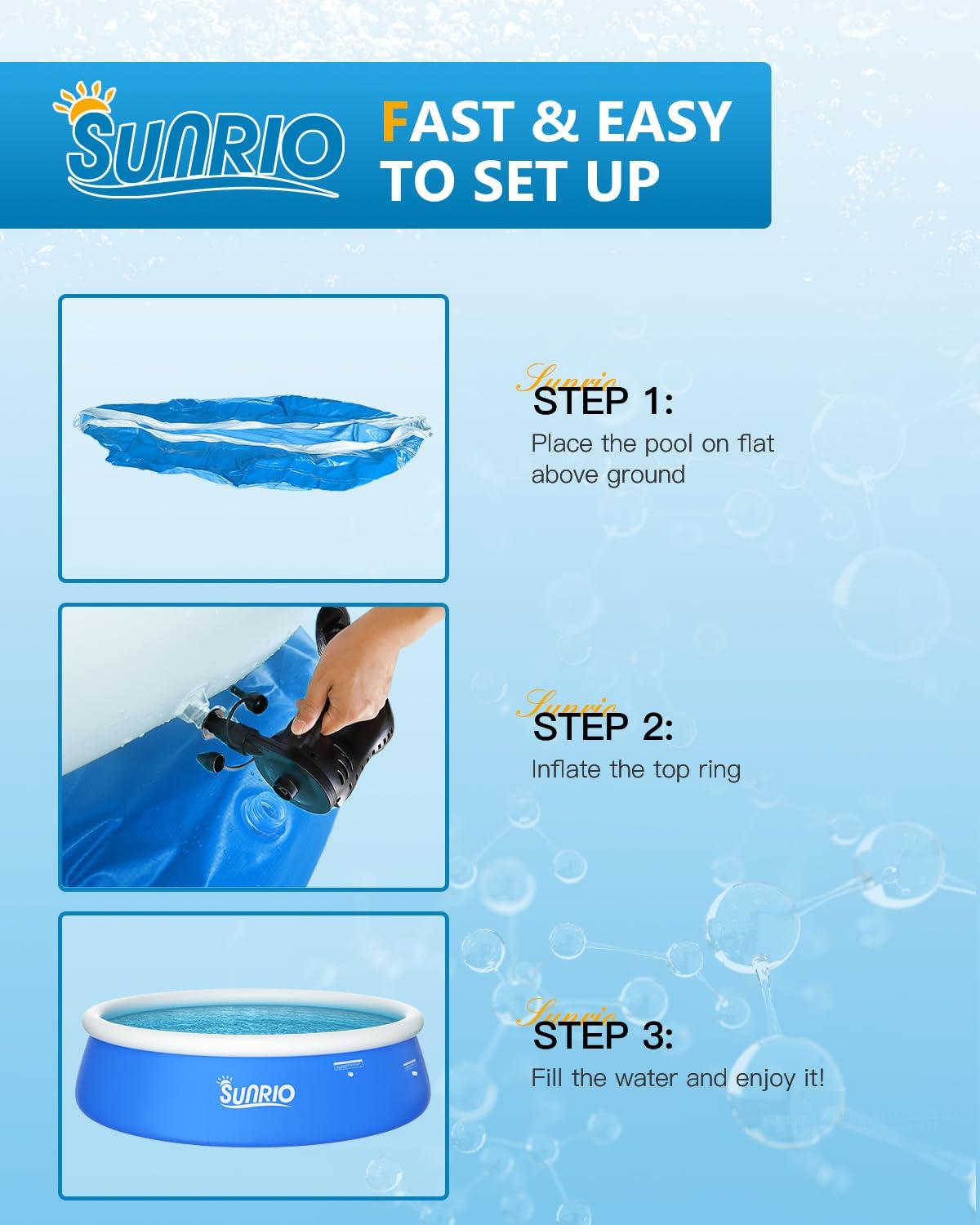 SUNRIO

FAST & EASY TO SET UP

Sunrio
STEP 1:
Place the pool on flat above ground

Sunrio
STEP 2:
Inflate the top ring

Sunrio
STEP 3:
Fill the water and enjoy it!

SUNRIO