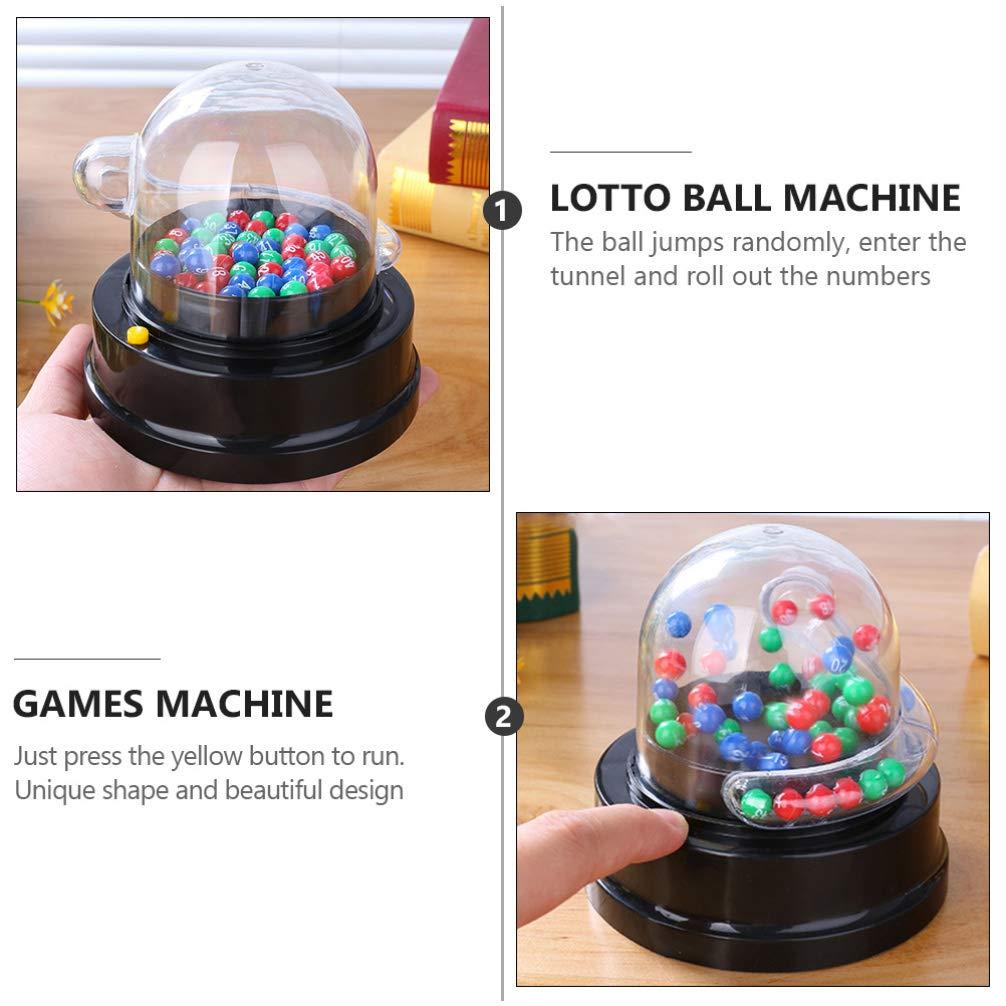 1

LOTTO BALL MACHINE

The ball jumps randomly, enter the tunnel and roll out the numbers

GAMES MACHINE

Just press the yellow button to run.
Unique shape and beautiful design

2