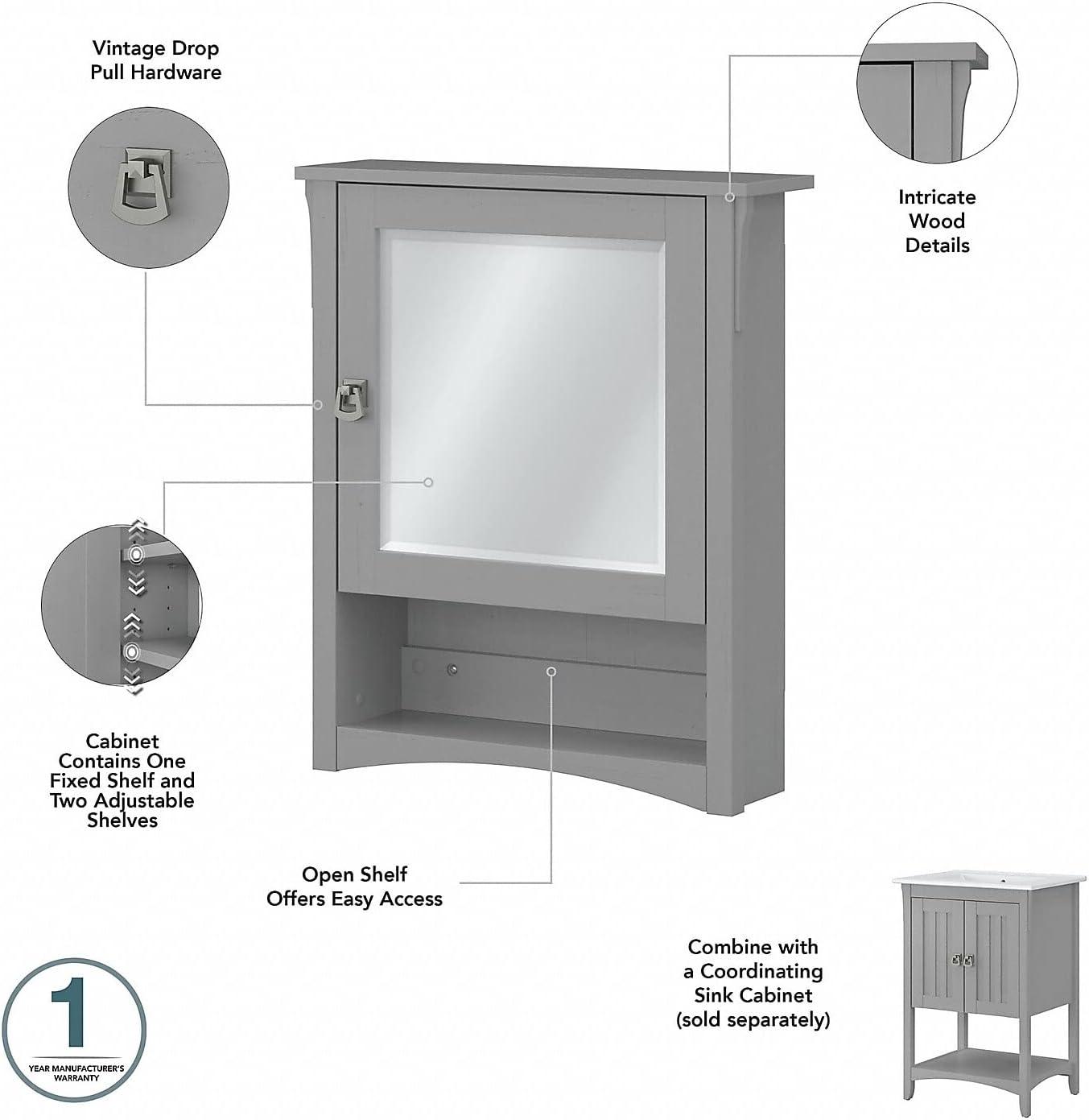 Vintage Drop Pull Hardware

Intricate Wood Details

Cabinet Contains One Fixed Shelf and Two Adjustable Shelves

Open Shelf Offers Easy Access

Combine with a Coordinating Sink Cabinet (sold separately)

1
YEAR MANUFACTURER'S WARRANTY