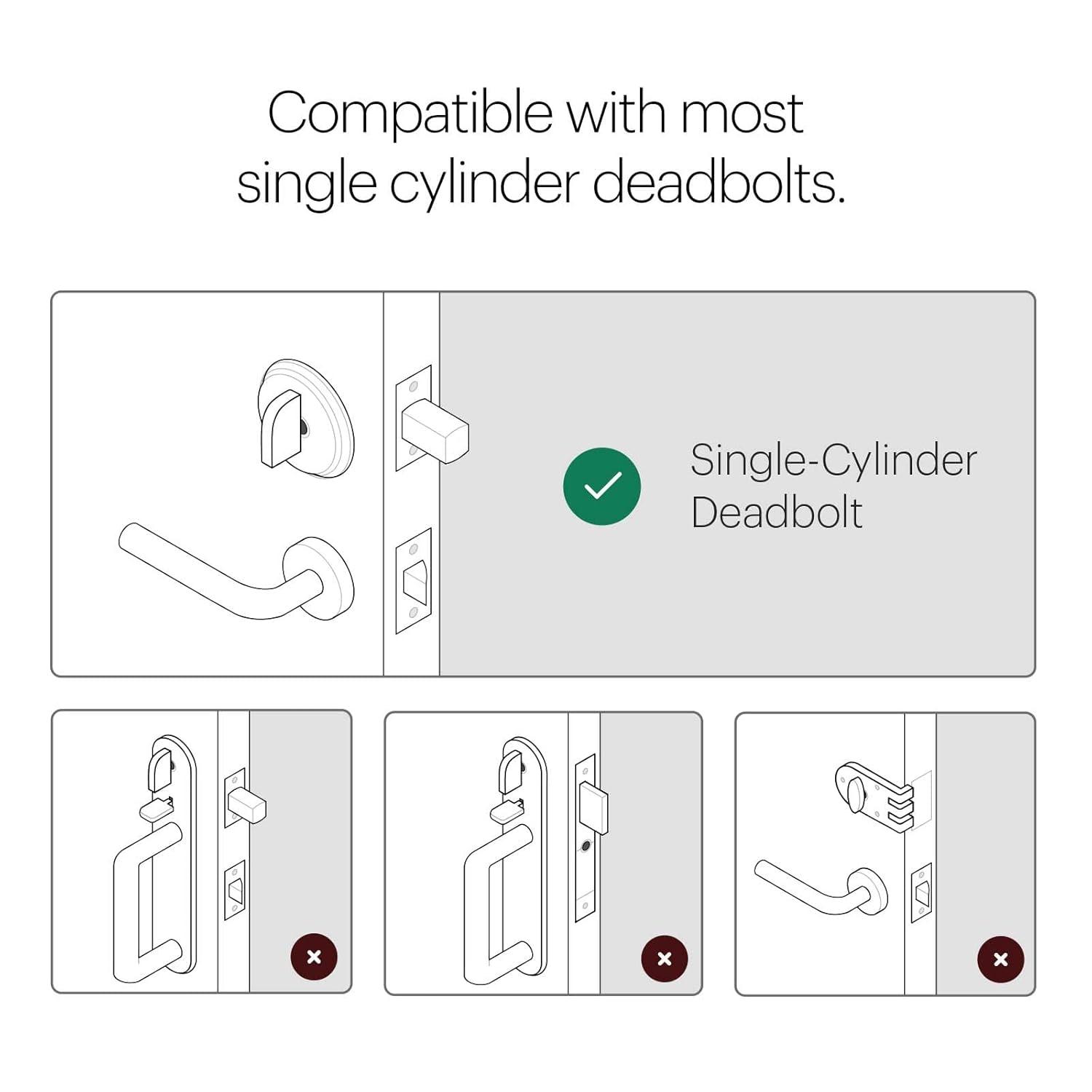 Compatible with most single cylinder deadbolts.

Single-Cylinder Deadbolt