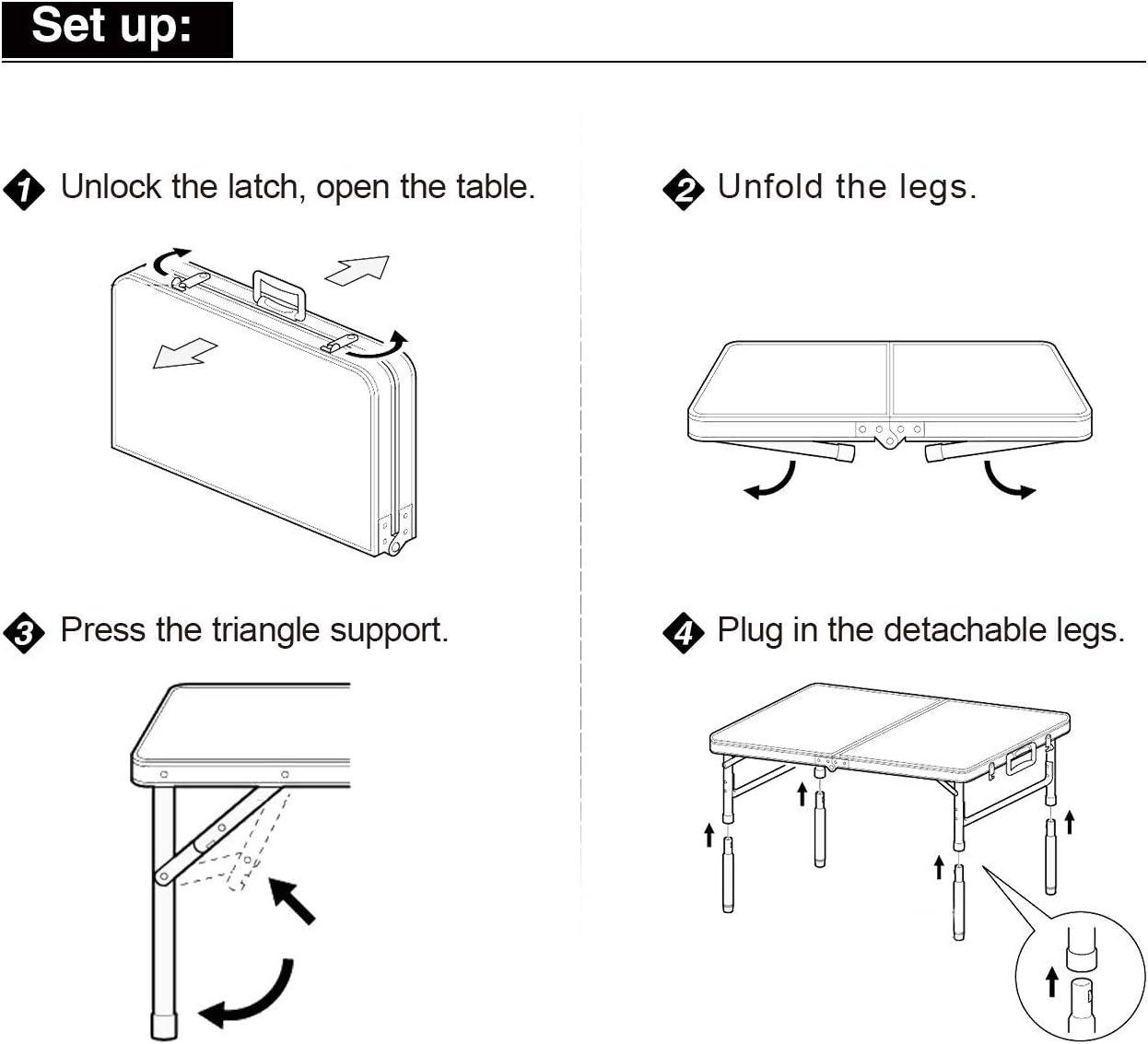 Set up:

1 Unlock the latch, open the table.

2 Unfold the legs.

3 Press the triangle support.

4 Plug in the detachable legs.