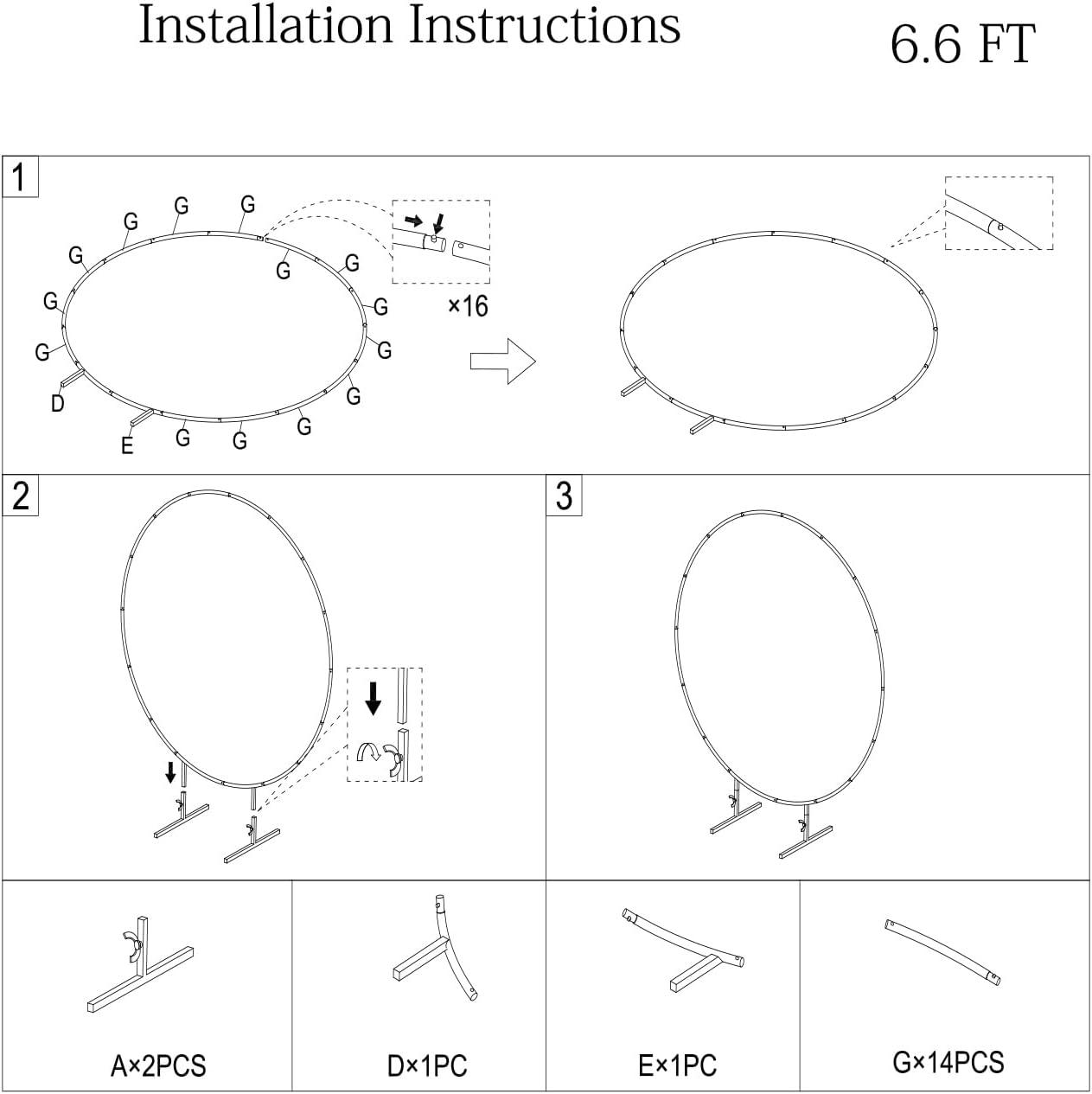 Installation Instructions

6.6 FT

1

G G G G G G G G G G G G G G D E

×16

2

3

A×2PCS

D×1PC

E×1PC

G×14PCS