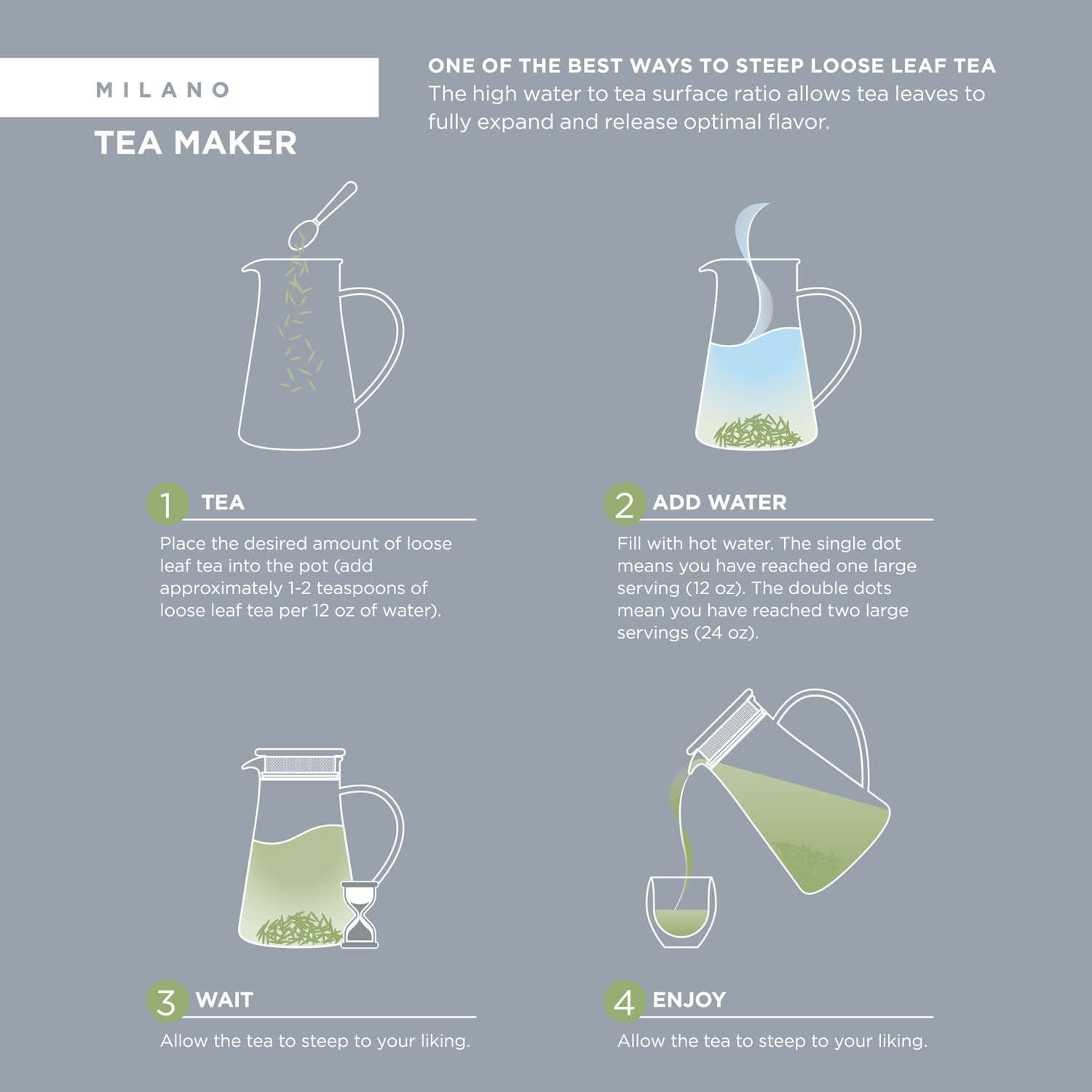 MILANO

TEA MAKER

ONE OF THE BEST WAYS TO STEEP LOOSE LEAF TEA
The high water to tea surface ratio allows tea leaves to fully expand and release optimal flavor.

1 TEA

Place the desired amount of loose leaf tea into the pot (add approximately 1-2 teaspoons of loose leaf tea per 12 oz of water).

2 ADD WATER

Fill with hot water. The single dot means you have reached one large serving (12 oz). The double dots mean you have reached two large servings (24 oz).

3 WAIT

Allow the tea to steep to your liking.

4 ENJOY

Allow the tea to steep to your liking.